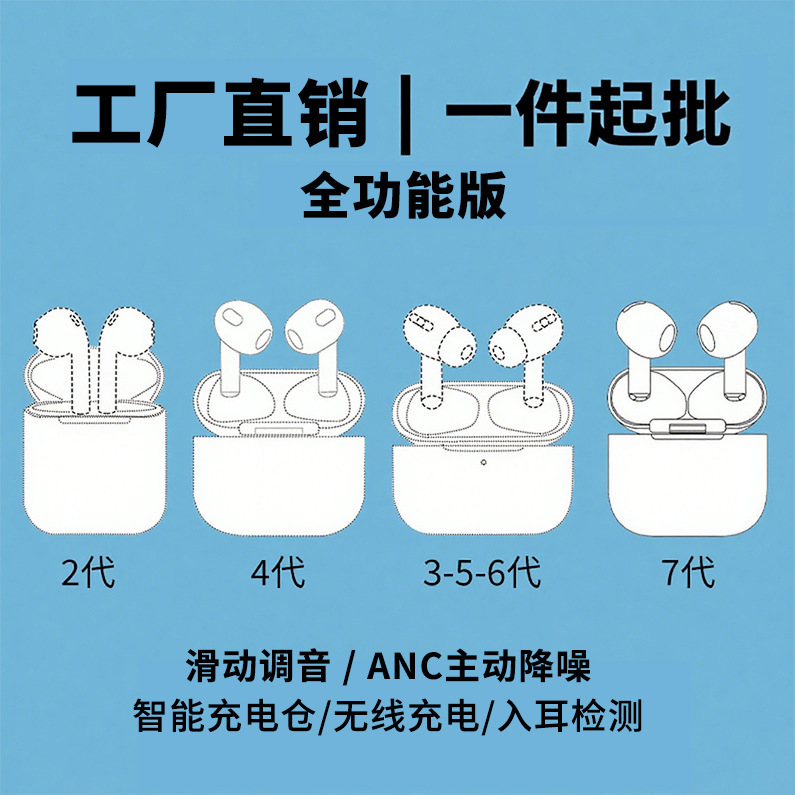 工厂直销 | 一件起批
全功能版

2代

4代

3-5-6代

7代

滑动调音 / ANC主动降噪
智能充电仓/无线充电/入耳检测