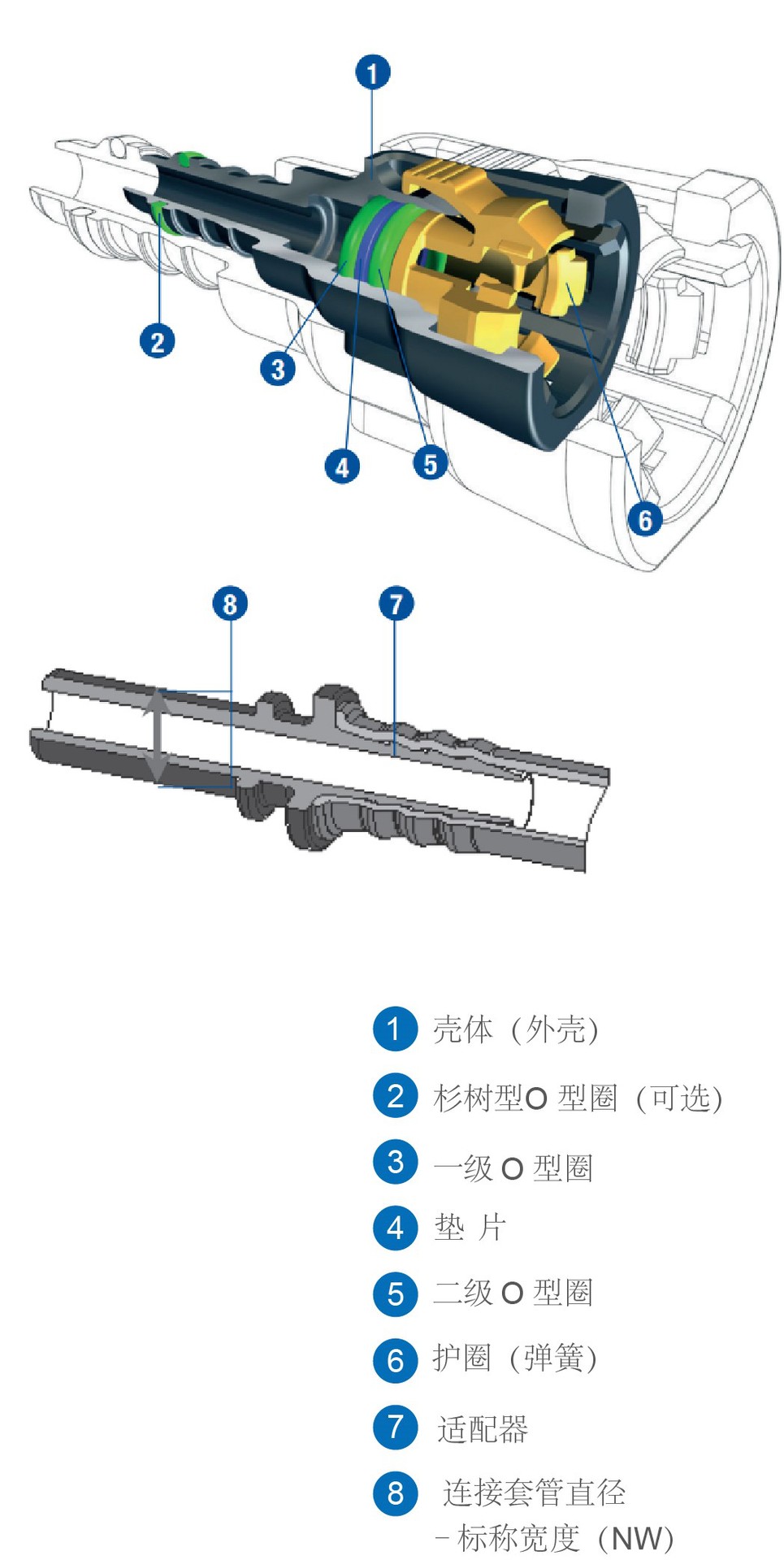 1
2
3
4
5
6
8
7

1 壳体（外壳）

2 杉树型O 型圈（可选）

3 一级 O 型圈

4 垫 片

5 二级 O 型圈

6 护圈（弹簧）

7 适配器

8 连接套管直径 – 标称宽度（NW）