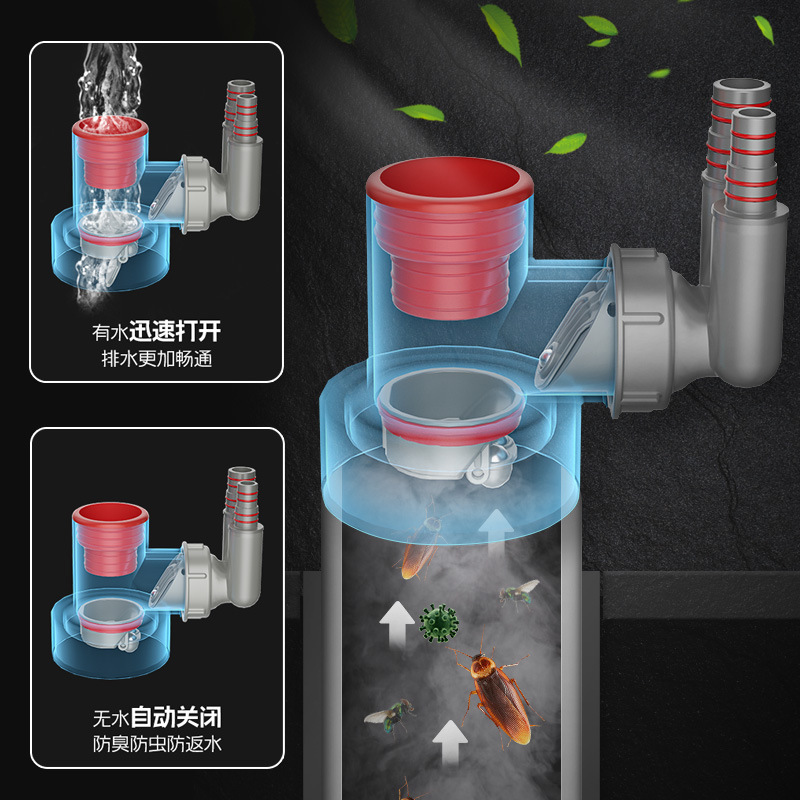 有水迅速打开
排水更加畅通

无水自动关闭
防臭防虫防返水