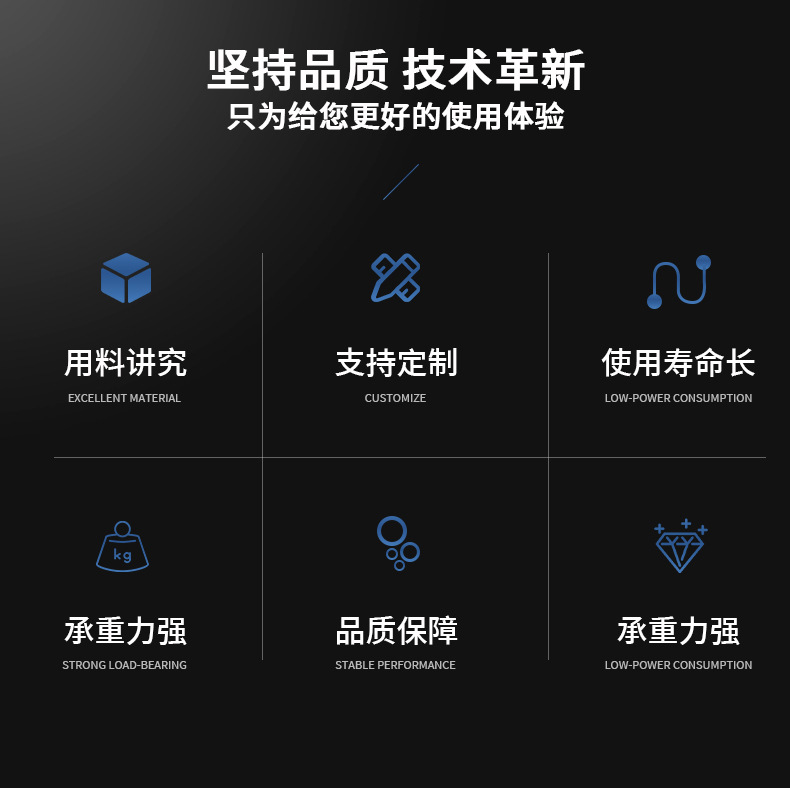 坚持品质 技术革新
只为给您更好的使用体验

用料讲究
EXCELLENT MATERIAL

支持定制
CUSTOMIZE

使用寿命长
LOW-POWER CONSUMPTION

kg
承重力强
STRONG LOAD-BEARING

品质保障
STABLE PERFORMANCE

承重力强
LOW-POWER CONSUMPTION