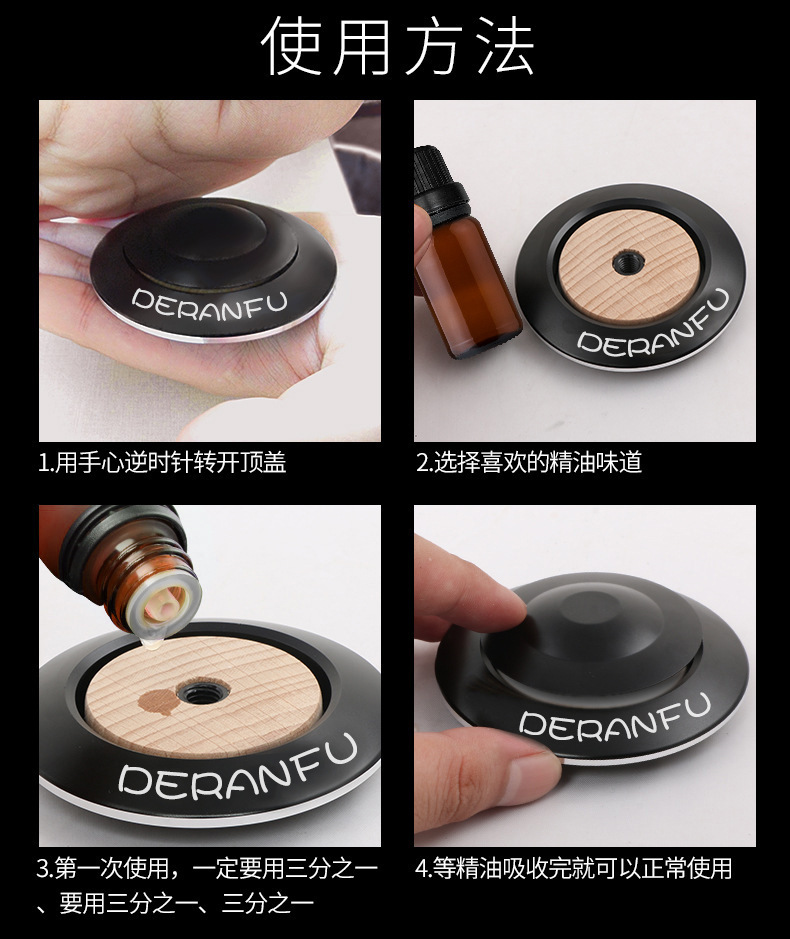 使用方法

DERANFU

1.用手心逆时针转开顶盖

DERANFU

2.选择喜欢的精油味道

DERANFU

3.第一次使用，一定要用三分之一、要用三分之一、三分之一

DERANFU

4.等精油吸收完就可以正常使用