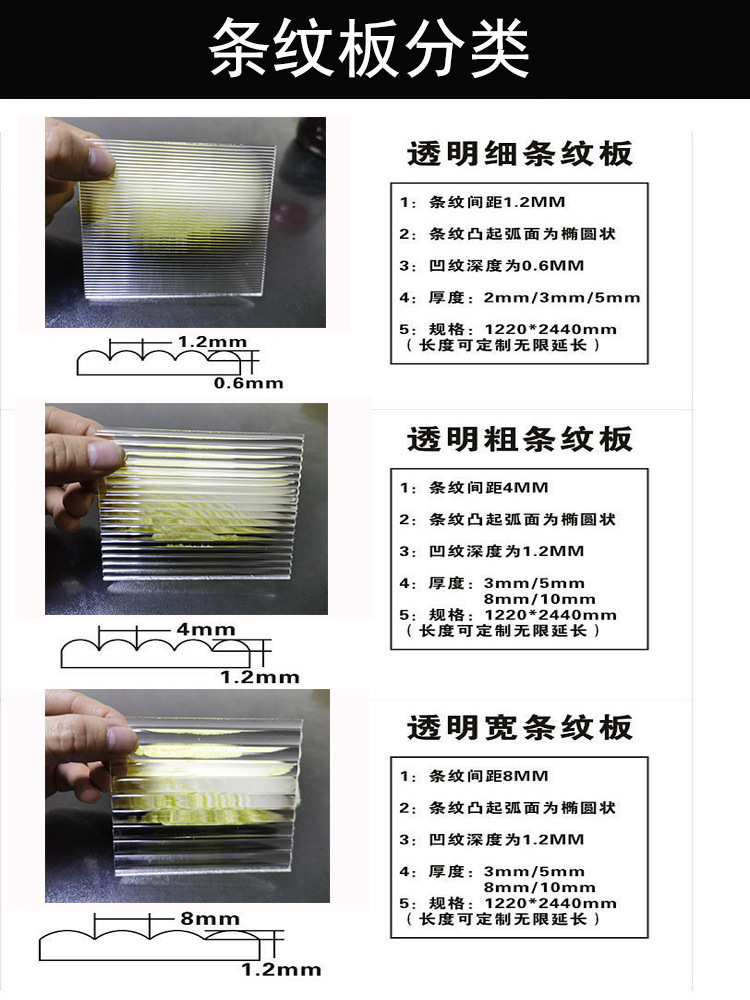 条纹板分类

1.2mm
0.6mm

透明细条纹板

1：条纹间距1.2MM
2：条纹凸起弧面为椭圆状
3：凹纹深度为0.6MM
4：厚度：2mm/3mm/5mm
5：规格：1220*2440mm
（长度可定制无限延长）

4mm
1.2mm

透明粗条纹板

1：条纹间距4MM
2：条纹凸起弧面为椭圆状
3：凹纹深度为1.2MM
4：厚度：3mm/5mm
8mm/10mm
5：规格：1220*2440mm
（长度可定制无限延长）

8mm
1.2mm

透明宽条纹板

1：条纹间距8MM
2：条纹凸起弧面为椭圆状
3：凹纹深度为1.2MM
4：厚度：3mm/5mm
8mm/10mm
5：规格：1220*2440mm
（长度可定制无限延长）