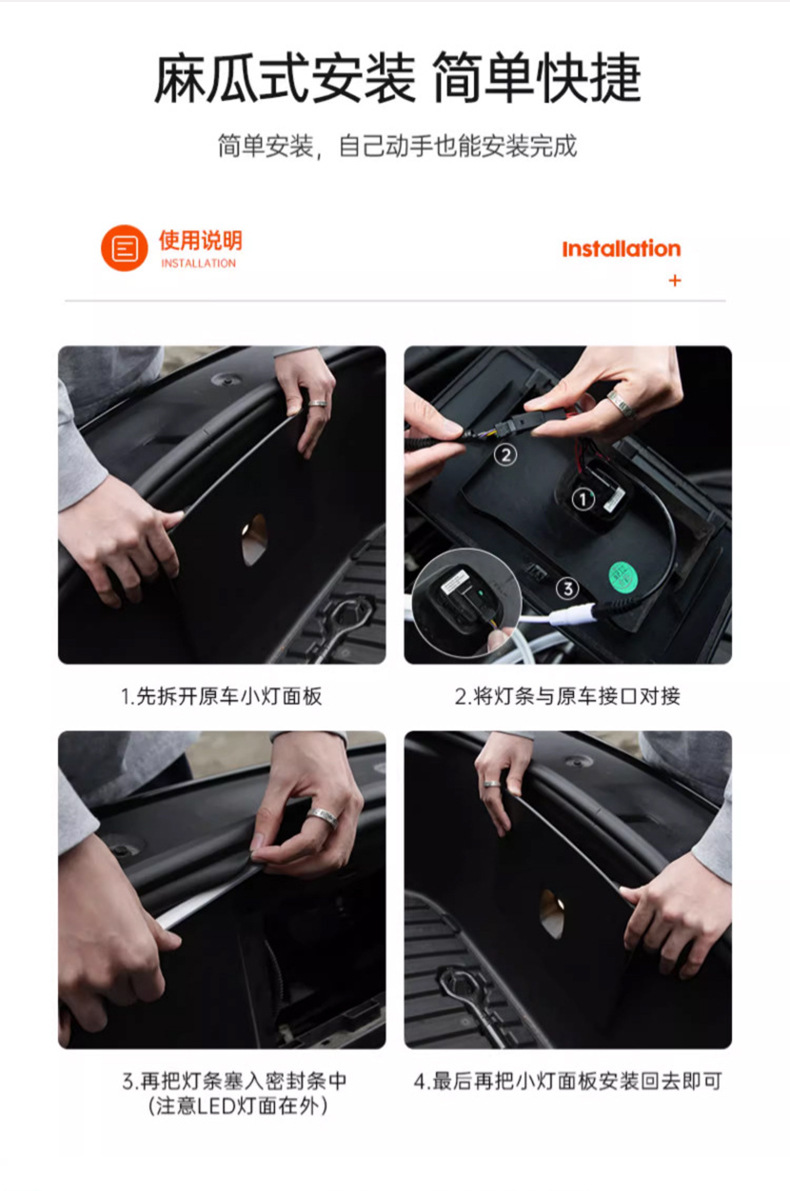 麻瓜式安装 简单快捷

简单安装，自己动手也能安装完成

使用说明
INSTALLATION

Installation
+

②
①
③

1.先拆开原车小灯面板

2.将灯条与原车接口对接

3.再把灯条塞入密封条中
(注意LED灯面在外)

4.最后再把小灯面板安装回去即可