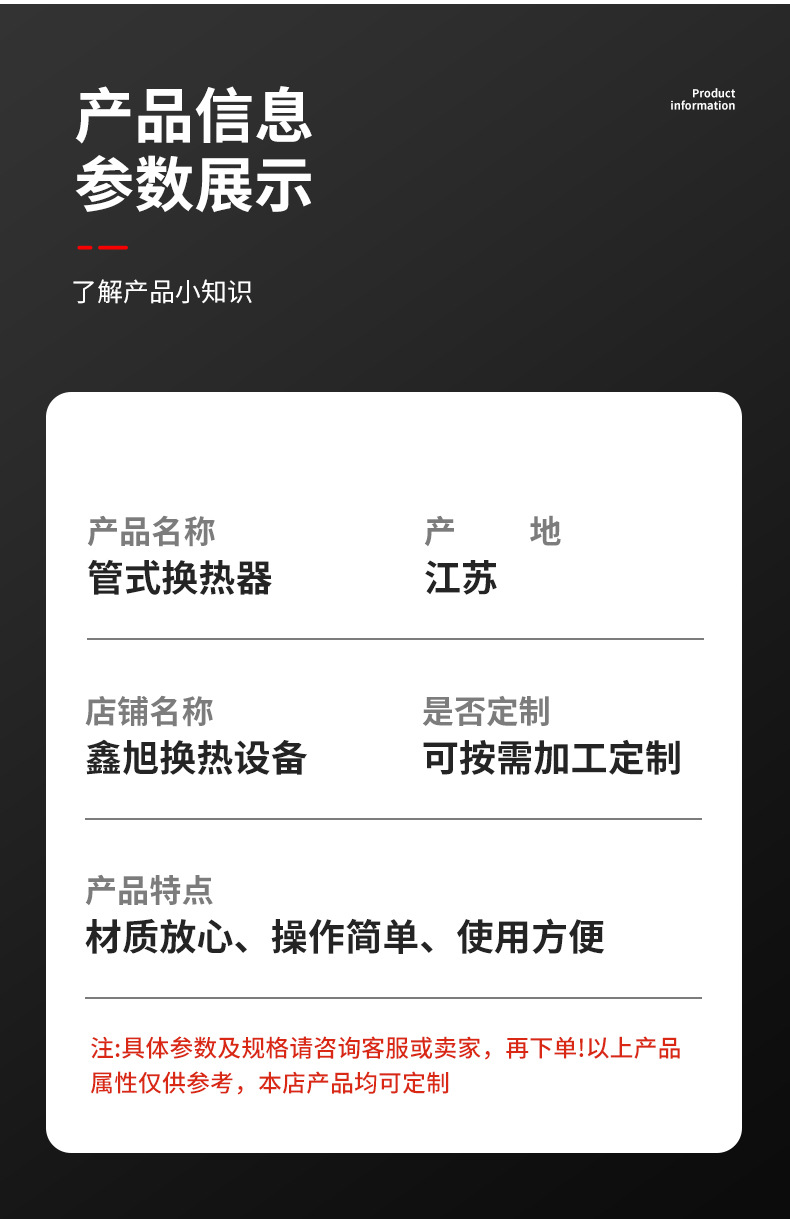 产品信息
参数展示

Product
information

了解产品小知识

产品名称
管式换热器

产 地
江苏

店铺名称
鑫旭换热设备

是否定制
可按需加工定制

产品特点
材质放心、操作简单、使用方便

注:具体参数及规格请咨询客服或卖家，再下单!以上产品属性仅供参考，本店产品均可定制