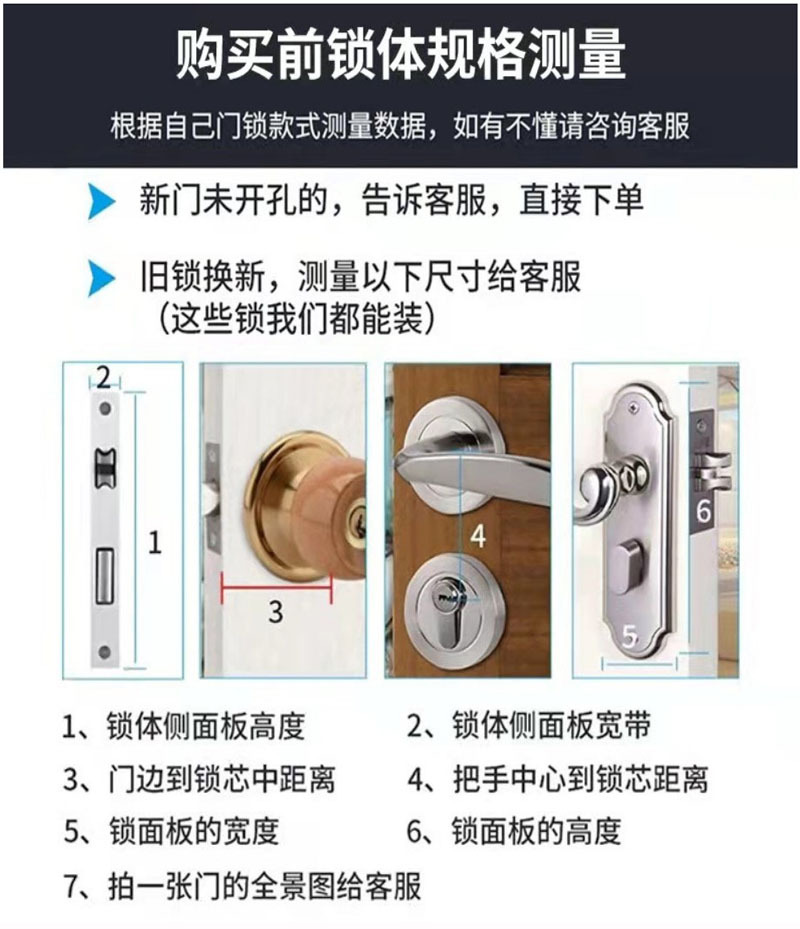 购买前锁体规格测量

根据自己门锁款式测量数据，如有不懂请咨询客服

新门未开孔的，告诉客服，直接下单

旧锁换新，测量以下尺寸给客服
（这些锁我们都能装）

2

1

3

4

6

5

1、锁体侧面板高度
2、锁体侧面板宽带
3、门边到锁芯中距离
4、把手中心到锁芯距离
5、锁面板的宽度
6、锁面板的高度
7、拍一张门的全景图给客服