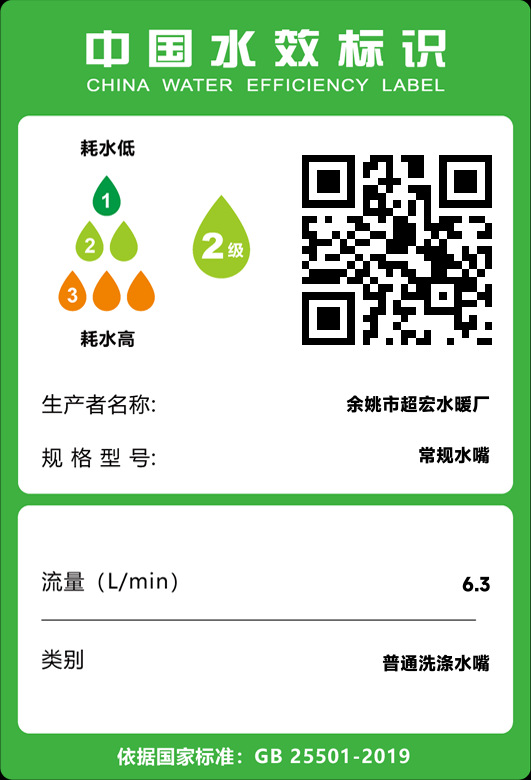 中国水效标识
CHINA WATER EFFICIENCY LABEL

耗水低
1
2
3
耗水高

2级

生产者名称: 余姚市超宏水暖厂

规格型号: 常规水嘴

流量(L/min) 6.3

类别 普通洗涤水嘴

依据国家标准:GB 25501-2019