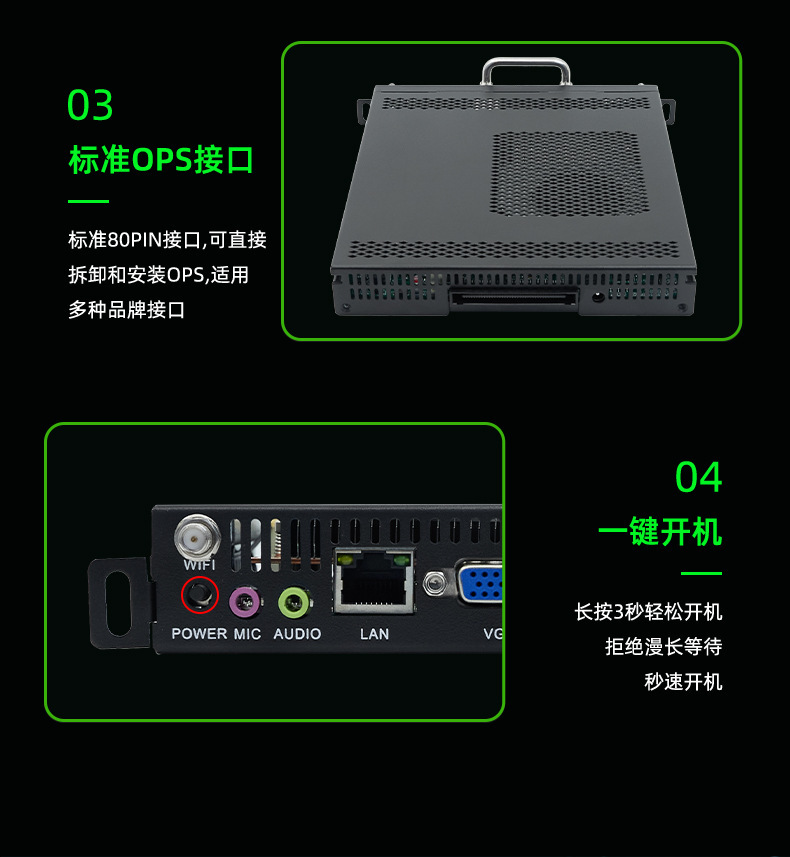 03

标准OPS接口

标准80PIN接口,可直接拆卸和安装OPS,适用多种品牌接口

WIFI

POWER MIC AUDIO LAN VG

04

一键开机

长按3秒轻松开机
拒绝漫长等待
秒速开机