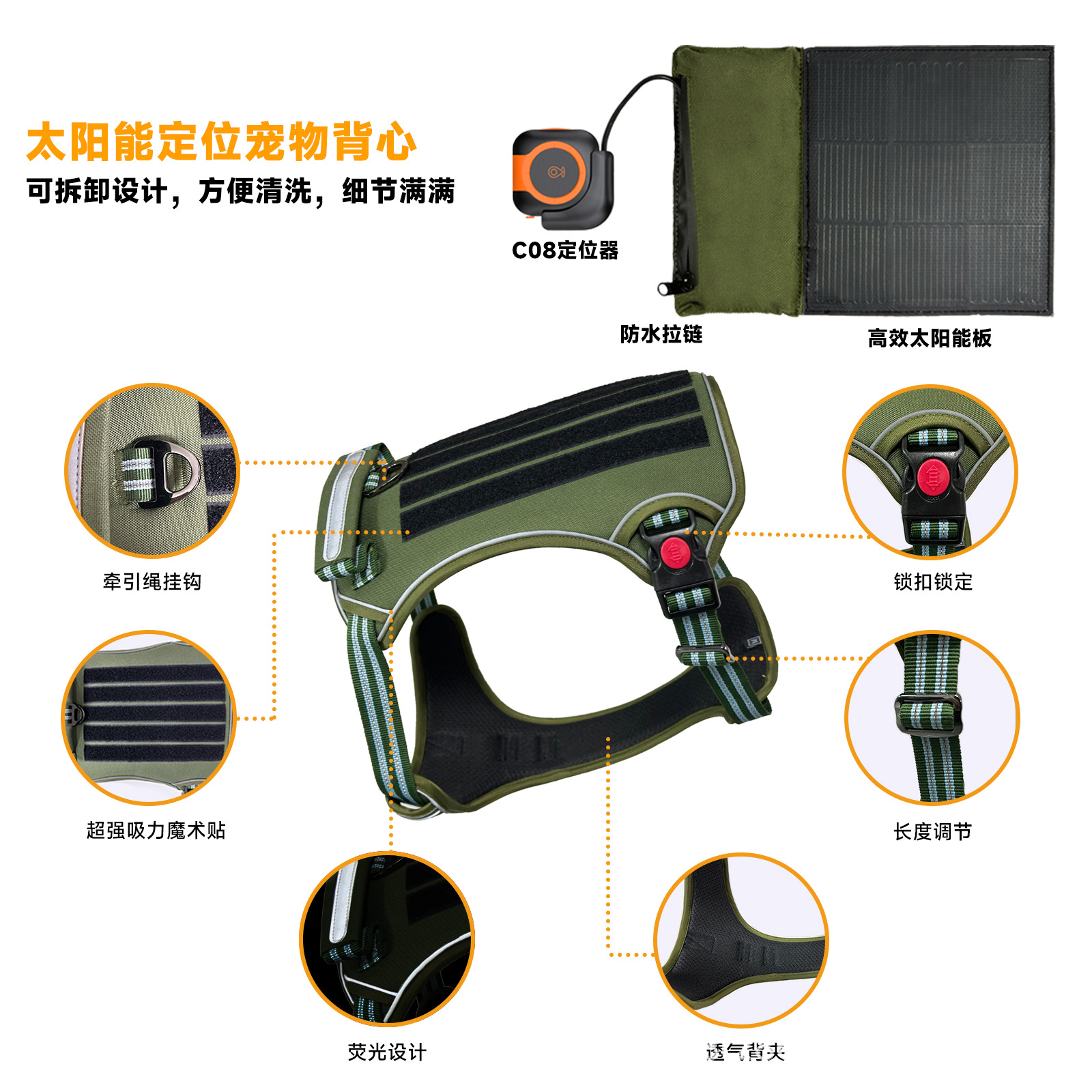 太阳能定位宠物背心
可拆卸设计，方便清洗，细节满满

C08定位器

防水拉链

高效太阳能板

牵引绳挂钩

锁扣锁定

超强吸力魔术贴

长度调节

荧光设计

透气背夹