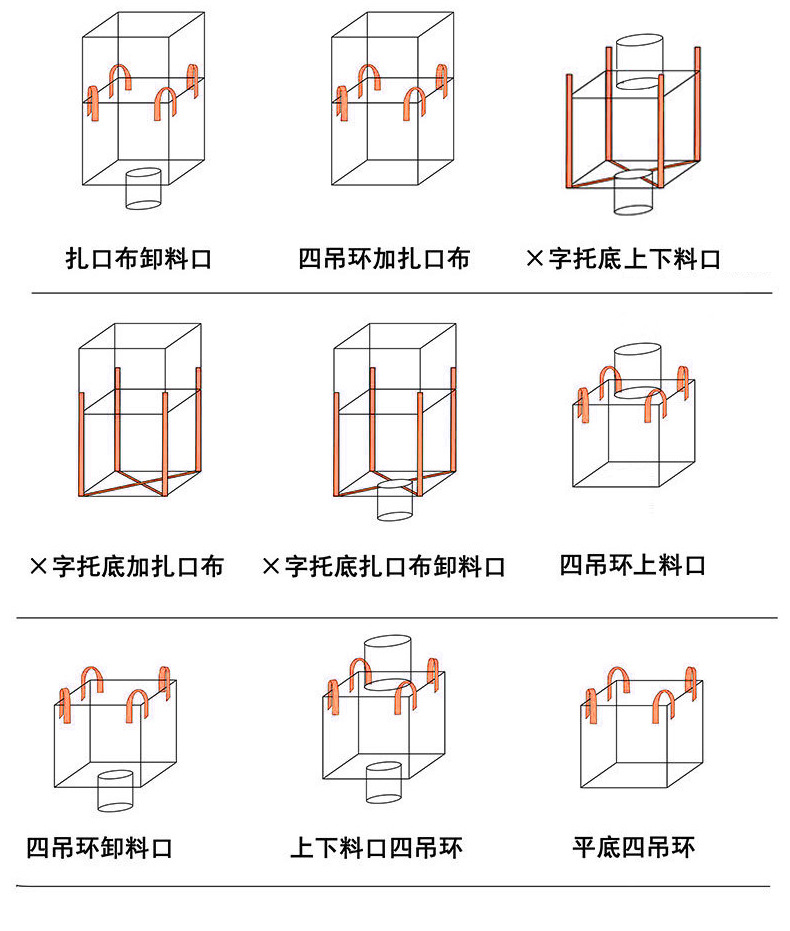 扎口布卸料口

四吊环加扎口布

×字托底上下料口

×字托底加扎口布

×字托底扎口布卸料口

四吊环上料口

四吊环卸料口

上下料口四吊环

平底四吊环