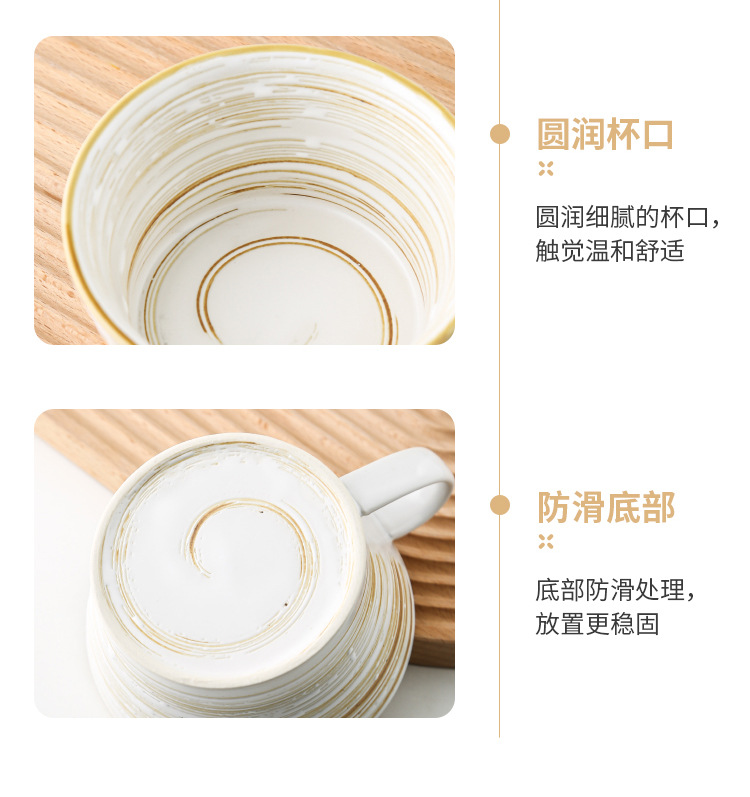 圆润杯口

圆润细腻的杯口，触觉温和舒适

防滑底部

底部防滑处理，放置更稳固