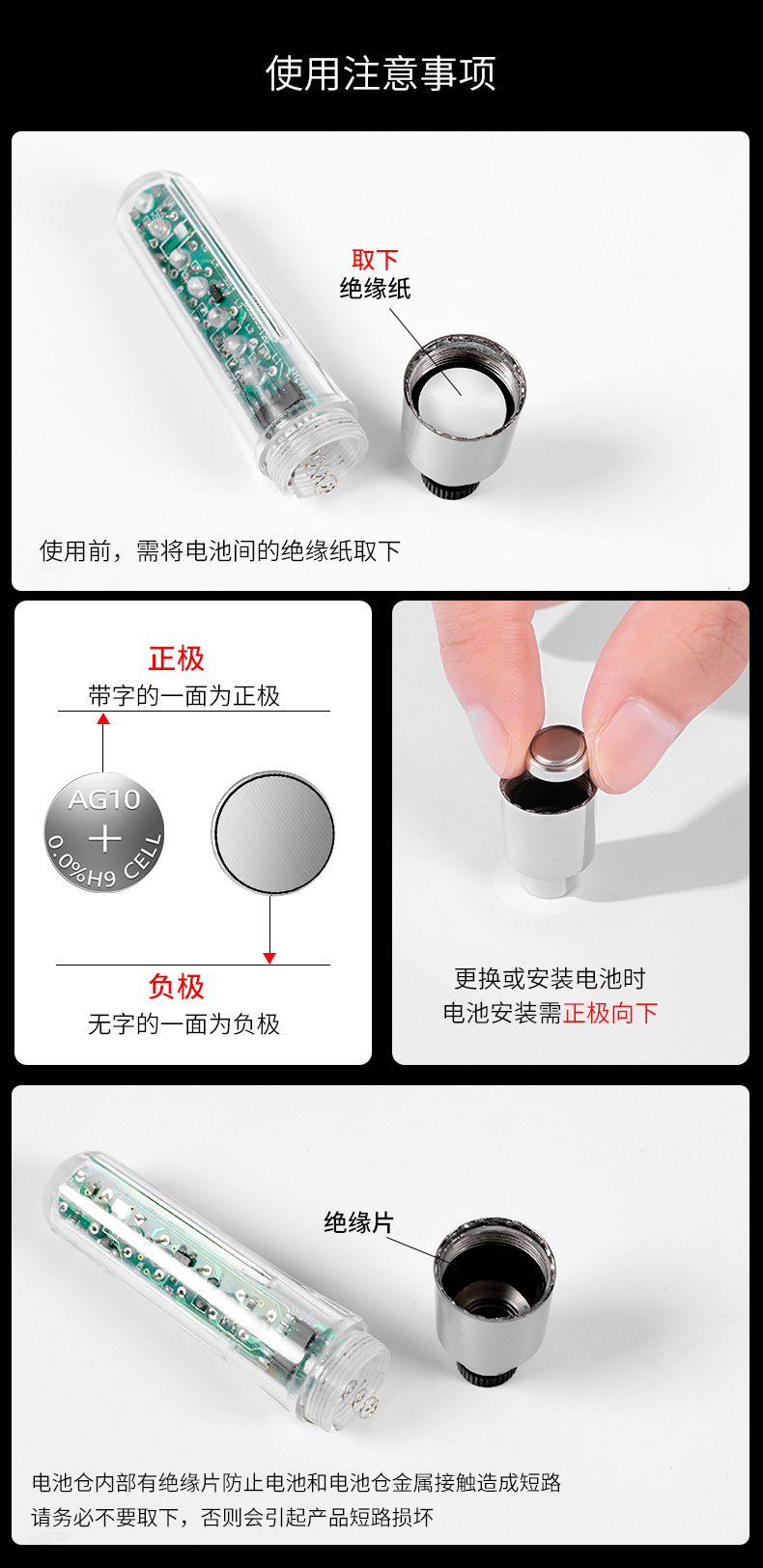 使用注意事项

取下
绝缘纸

使用前，需将电池间的绝缘纸取下

正极
带字的一面为正极

AG10
+
0.0%H9 CELL

负极
无字的一面为负极

更换或安装电池时
电池安装需正极向下

绝缘片

电池仓内部有绝缘片防止电池和电池仓金属接触造成短路
请务必不要取下，否则会引起产品短路损坏