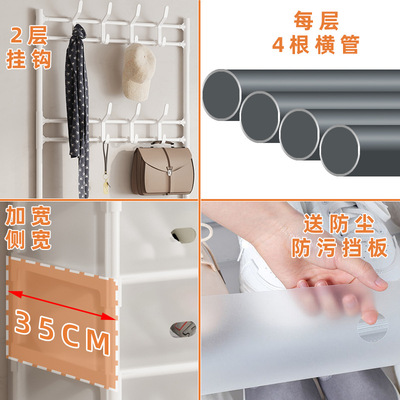 2层
挂钩

每层
4根横管

加宽
侧宽

35CM

送防尘
防污挡板