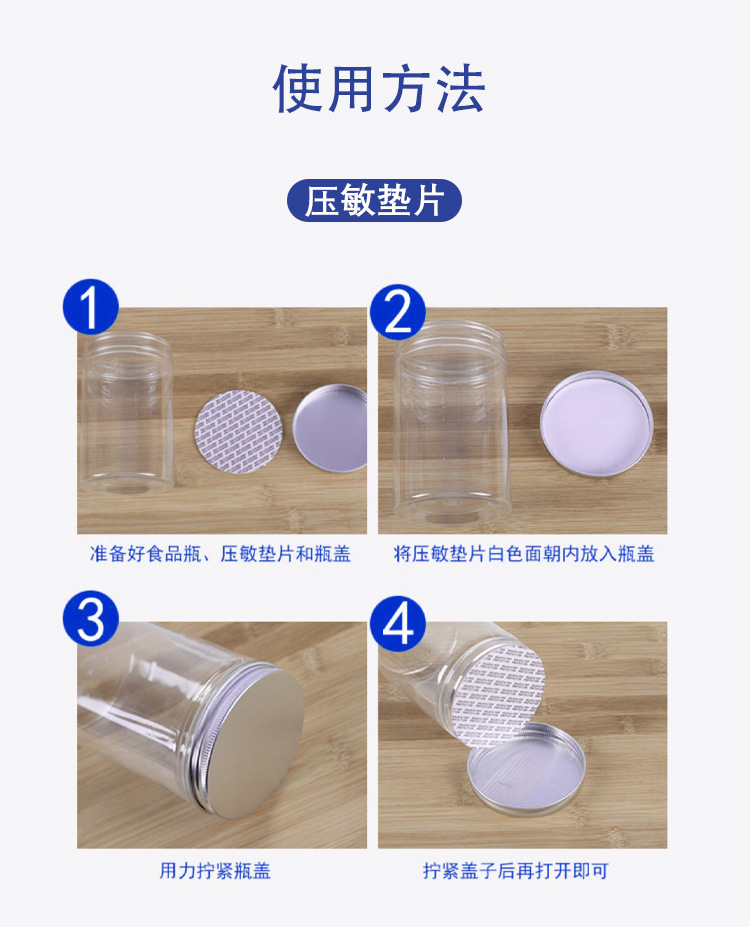 使用方法

压敏垫片

1

准备好食品瓶、压敏垫片和瓶盖

2

将压敏垫片白色面朝内放入瓶盖

3

用力拧紧瓶盖

4

拧紧盖子后再打开即可