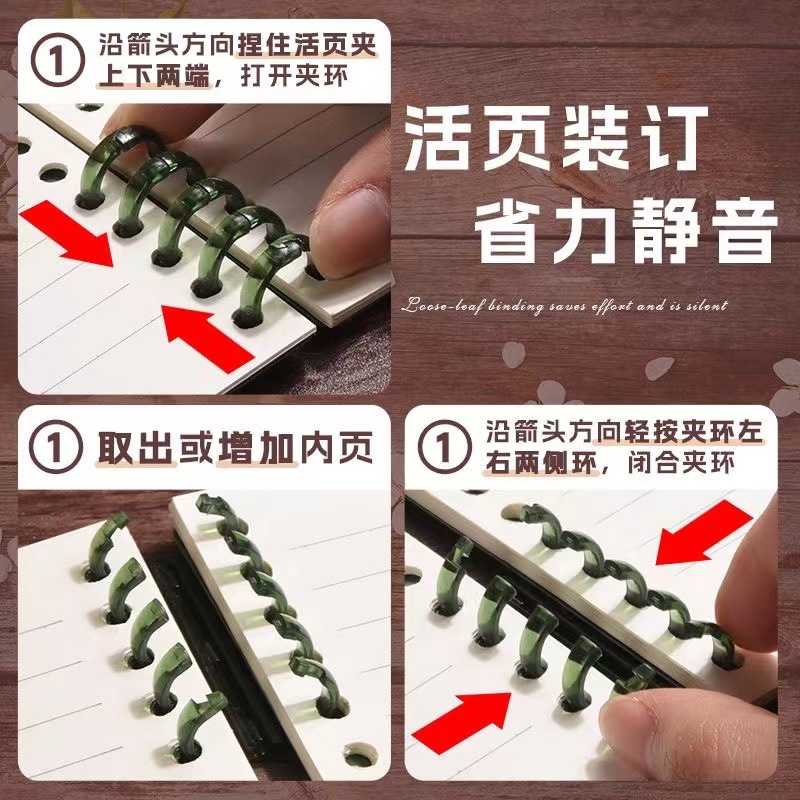 ① 沿箭头方向捏住活页夹上下两端，打开夹环

活页装订
省力静音

Loose-leaf binding saves effort and is silent

① 取出或增加内页

① 沿箭头方向轻按夹环左右两侧环，闭合夹环