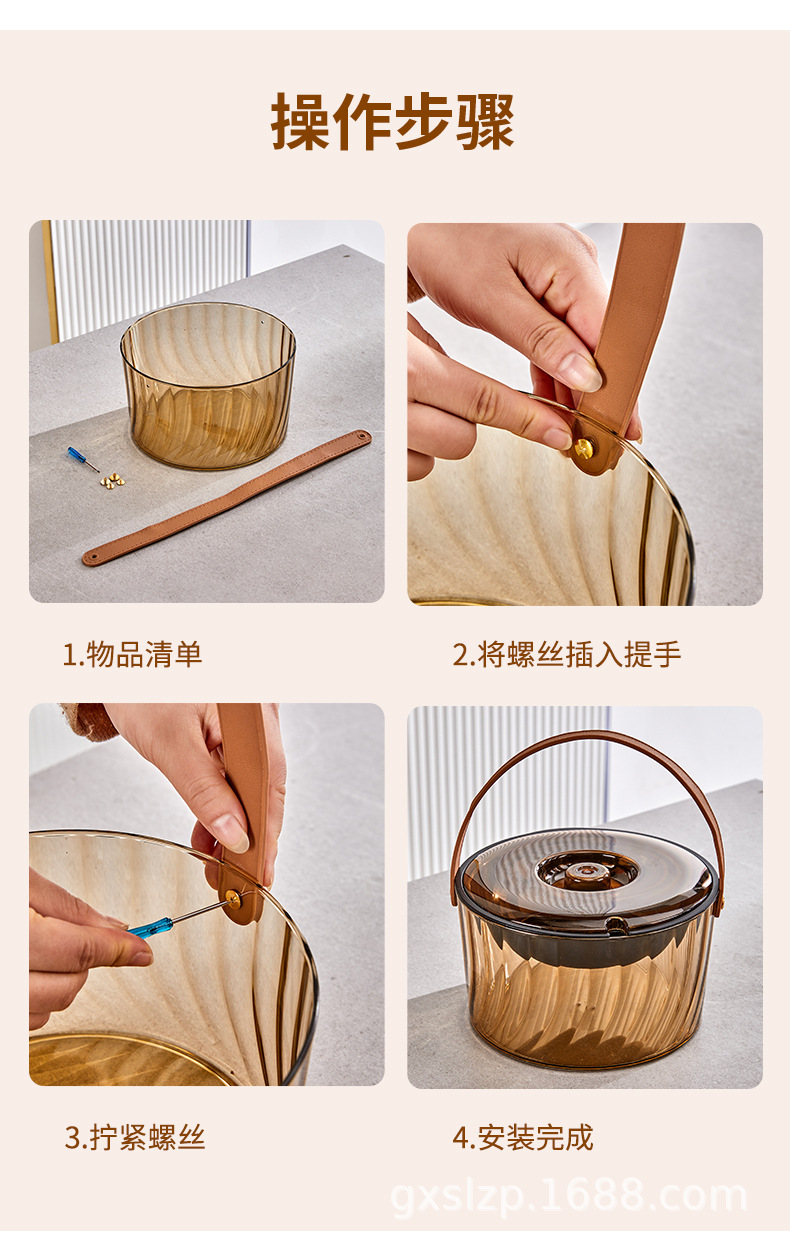 操作步骤

1.物品清单

2.将螺丝插入提手

3.拧紧螺丝

4.安装完成

gxslzp.1688.com