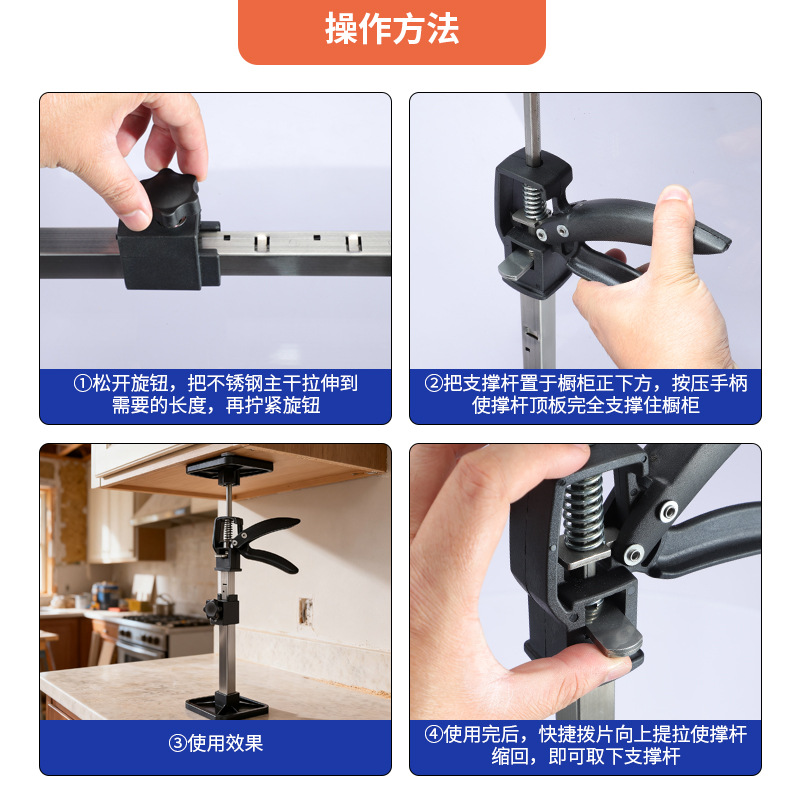 操作方法

①松开旋钮，把不锈钢主干拉伸到需要的长度，再拧紧旋钮

②把支撑杆置于橱柜正下方，按压手柄使撑杆顶板完全支撑住橱柜

③使用效果

④使用完后，快捷拨片向上提拉使撑杆缩回，即可取下支撑杆