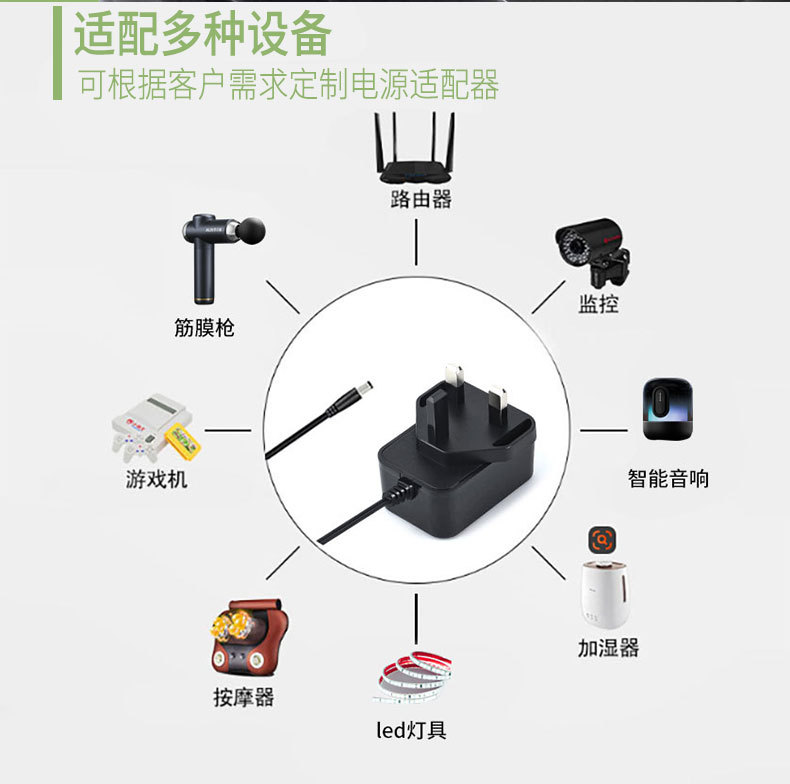 适配多种设备
可根据客户需求定制电源适配器

路由器

筋膜枪

监控

游戏机

智能音响

加湿器

按摩器

led灯具