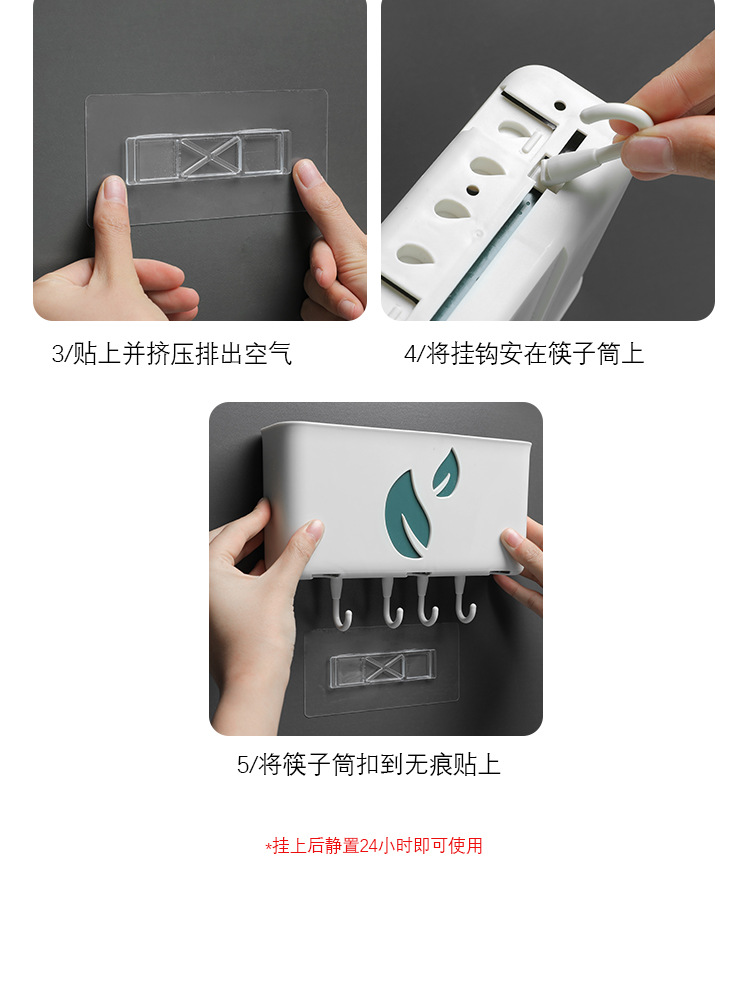 3/贴上并挤压排出空气

4/将挂钩安在筷子筒上

5/将筷子筒扣到无痕贴上

*挂上后静置24小时即可使用