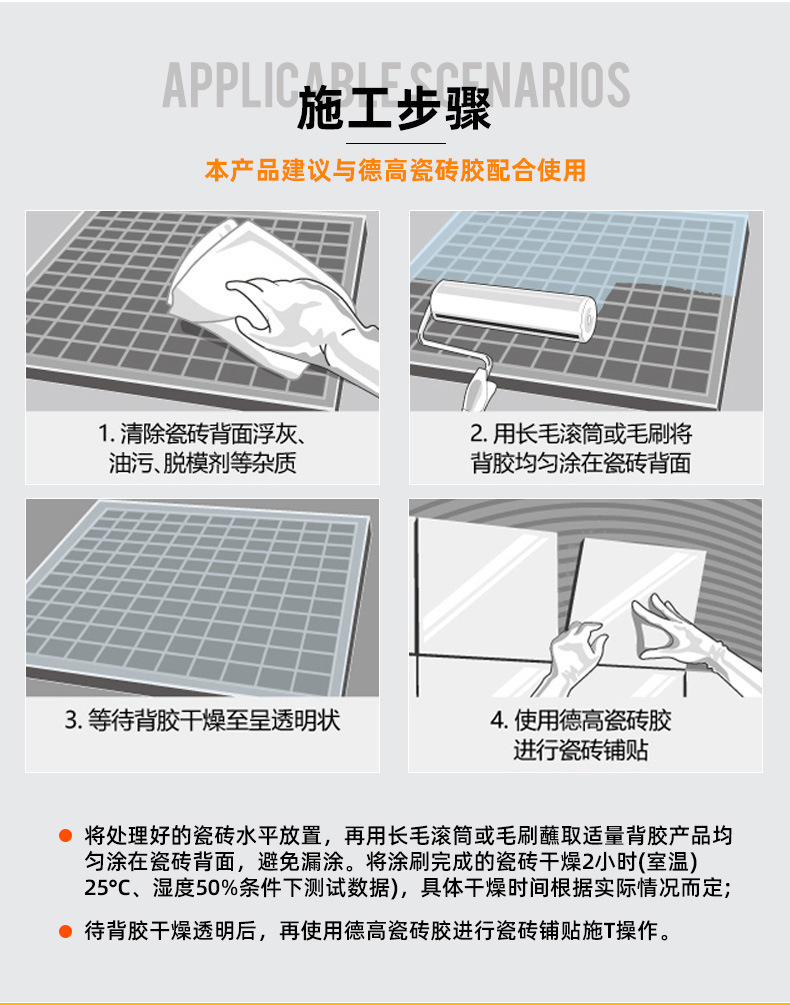 APPLICABLE SCENARIOS
施工步骤
本产品建议与德高瓷砖胶配合使用

1. 清除瓷砖背面浮灰、油污、脱模剂等杂质

2. 用长毛滚筒或毛刷将背胶均匀涂在瓷砖背面

3. 等待背胶干燥至呈透明状

4. 使用德高瓷砖胶进行瓷砖铺贴

将处理好的瓷砖水平放置，再用长毛滚筒或毛刷蘸取适量背胶产品均匀涂在瓷砖背面，避免漏涂。将涂刷完成的瓷砖干燥2小时(室温) 25°C、湿度50%条件下测试数据)，具体干燥时间根据实际情况而定;

待背胶干燥透明后，再使用德高瓷砖胶进行瓷砖铺贴施T操作。