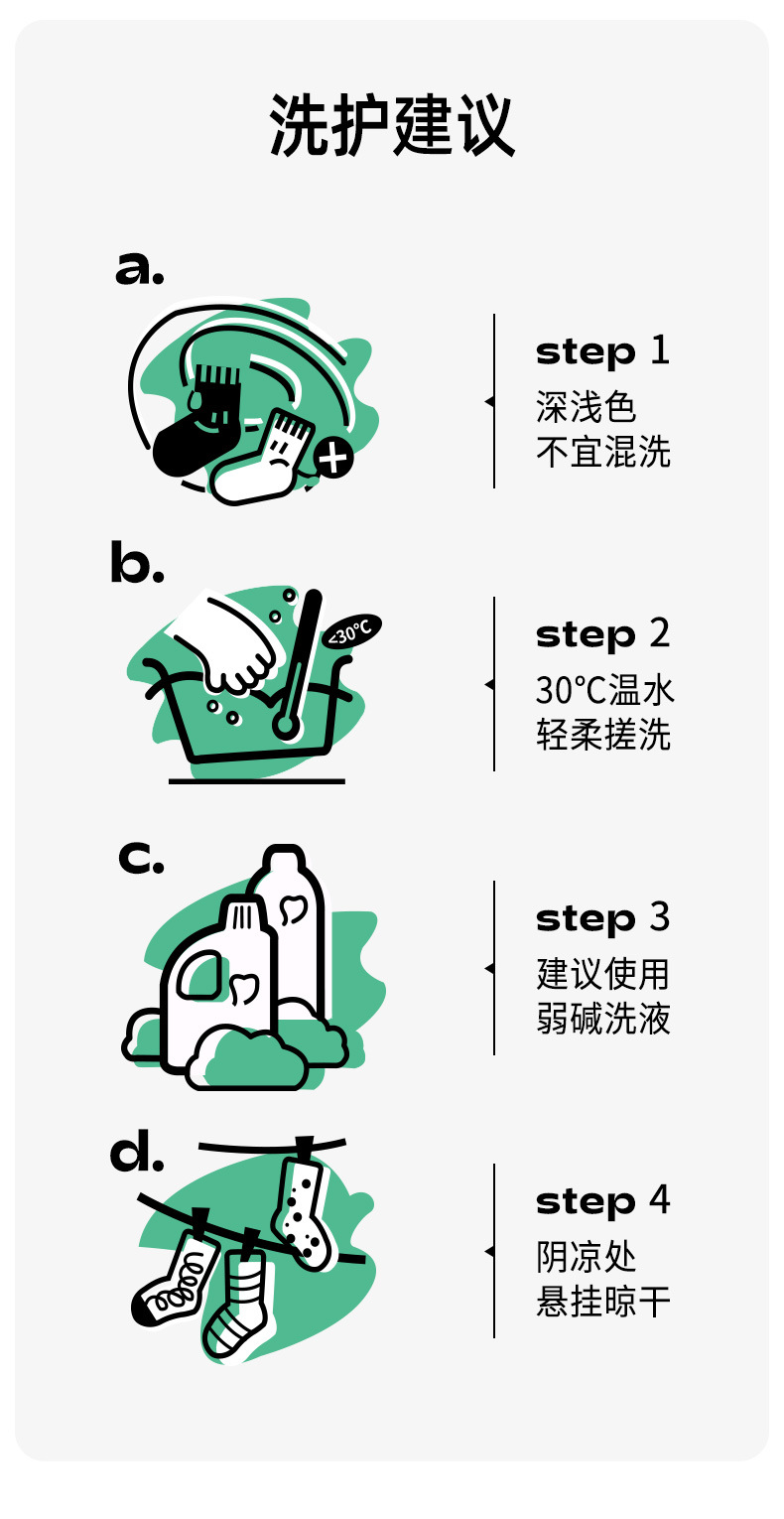 洗护建议

a.

step 1
深浅色
不宜混洗

b.

<30°C

step 2
30°C温水
轻柔搓洗

c.

step 3
建议使用
弱碱洗液

d.

step 4
阴凉处
悬挂晾干