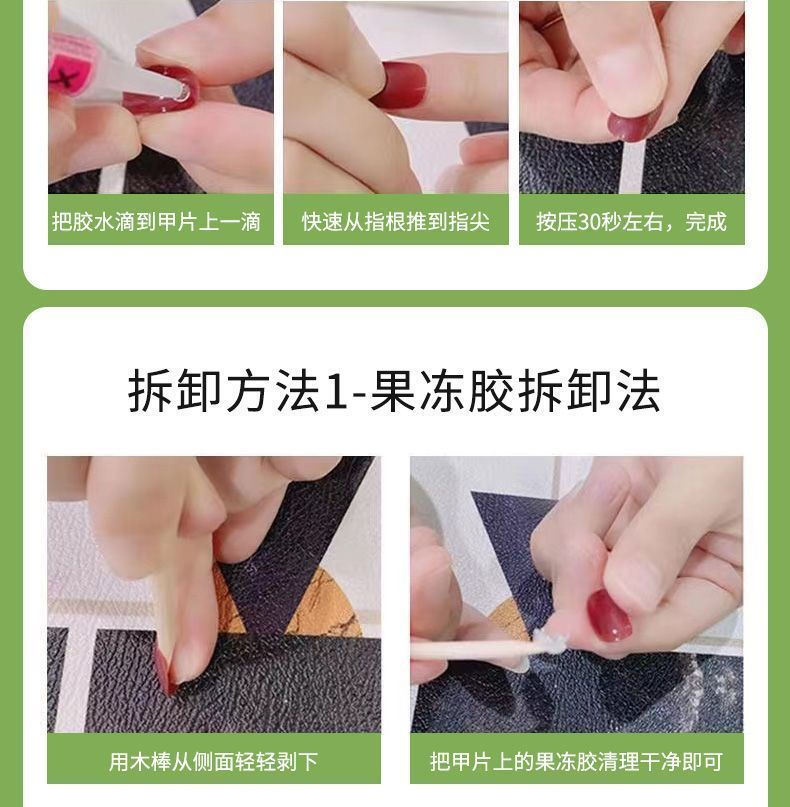 把胶水滴到甲片上一滴

快速从指根推到指尖

按压30秒左右，完成

拆卸方法1-果冻胶拆卸法

用木棒从侧面轻轻剥下

把甲片上的果冻胶清理干净即可