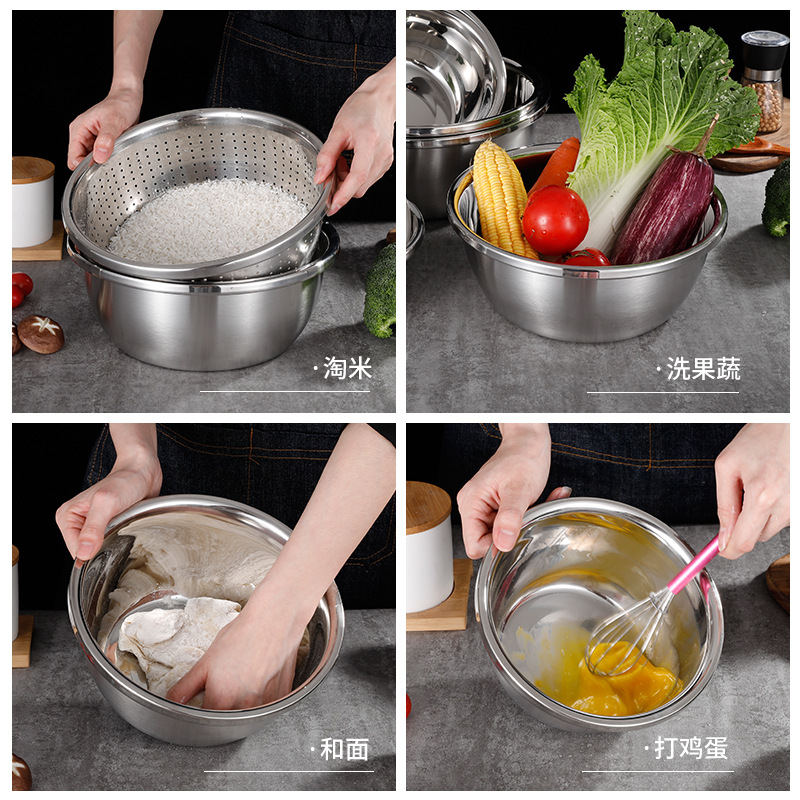 ·淘米

·洗果蔬

·和面

·打鸡蛋