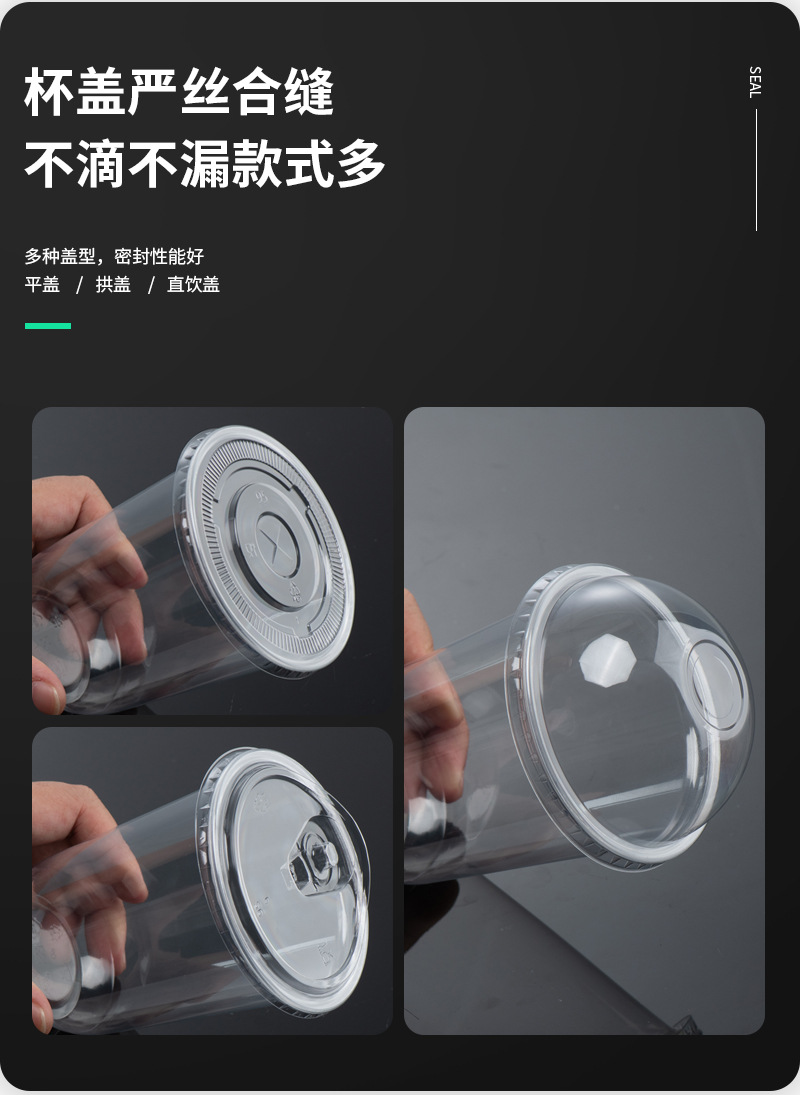 杯盖严丝合缝
不滴不漏款式多

SEAL

多种盖型，密封性能好
平盖 / 拱盖 / 直饮盖