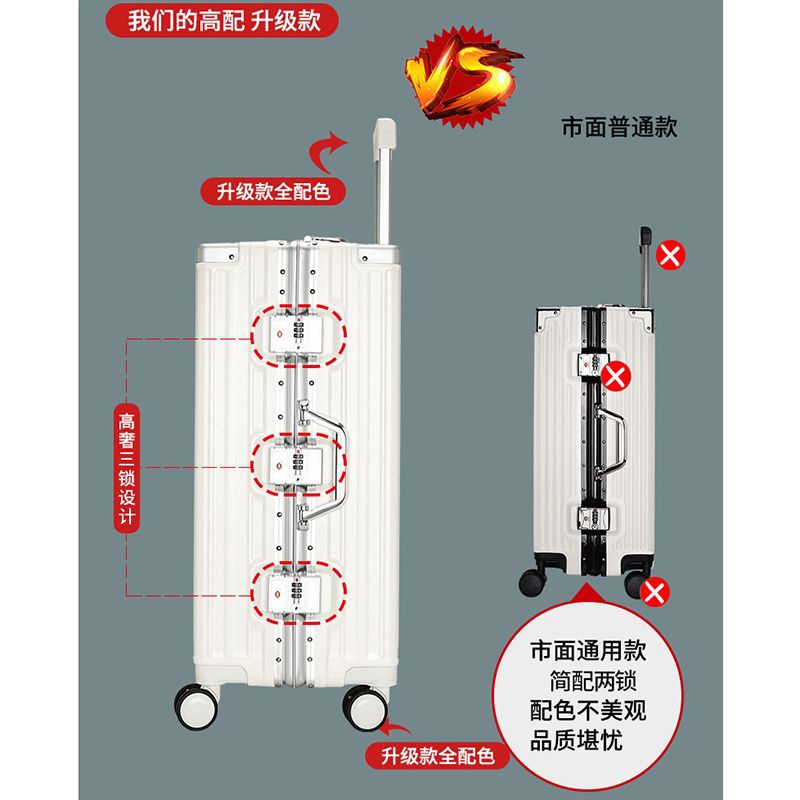 我们的高配 升级款

VS

市面普通款

升级款全配色

高奢三锁设计

市面通用款
简配两锁
配色不美观
品质堪忧

升级款全配色