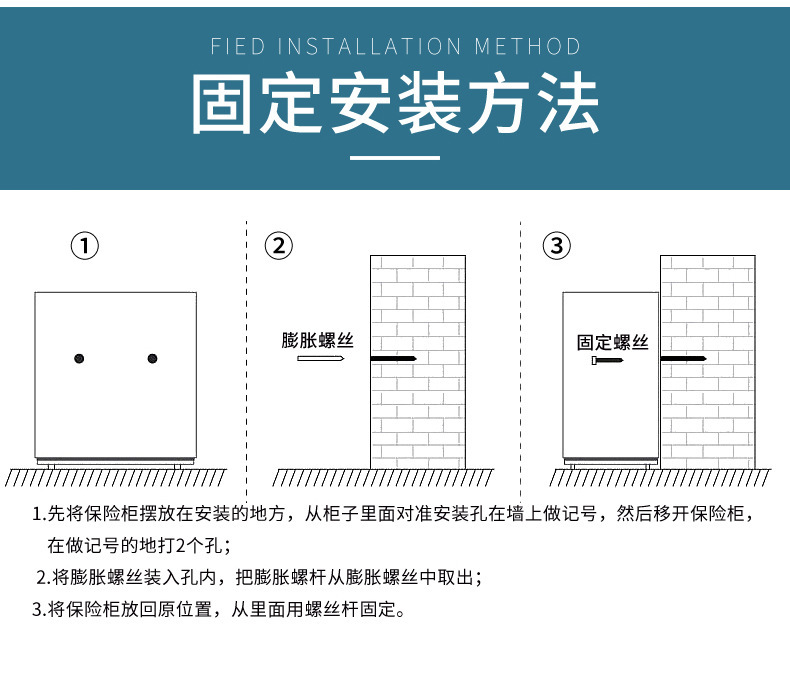 FIED INSTALLATION METHOD

固定安装方法

①

②

膨胀螺丝

③

固定螺丝

1.先将保险柜摆放在安装的地方，从柜子里面对准安装孔在墙上做记号，然后移开保险柜，在做记号的地打2个孔；

2.将膨胀螺丝装入孔内，把膨胀螺杆从膨胀螺丝中取出；

3.将保险柜放回原位置，从里面用螺丝杆固定。