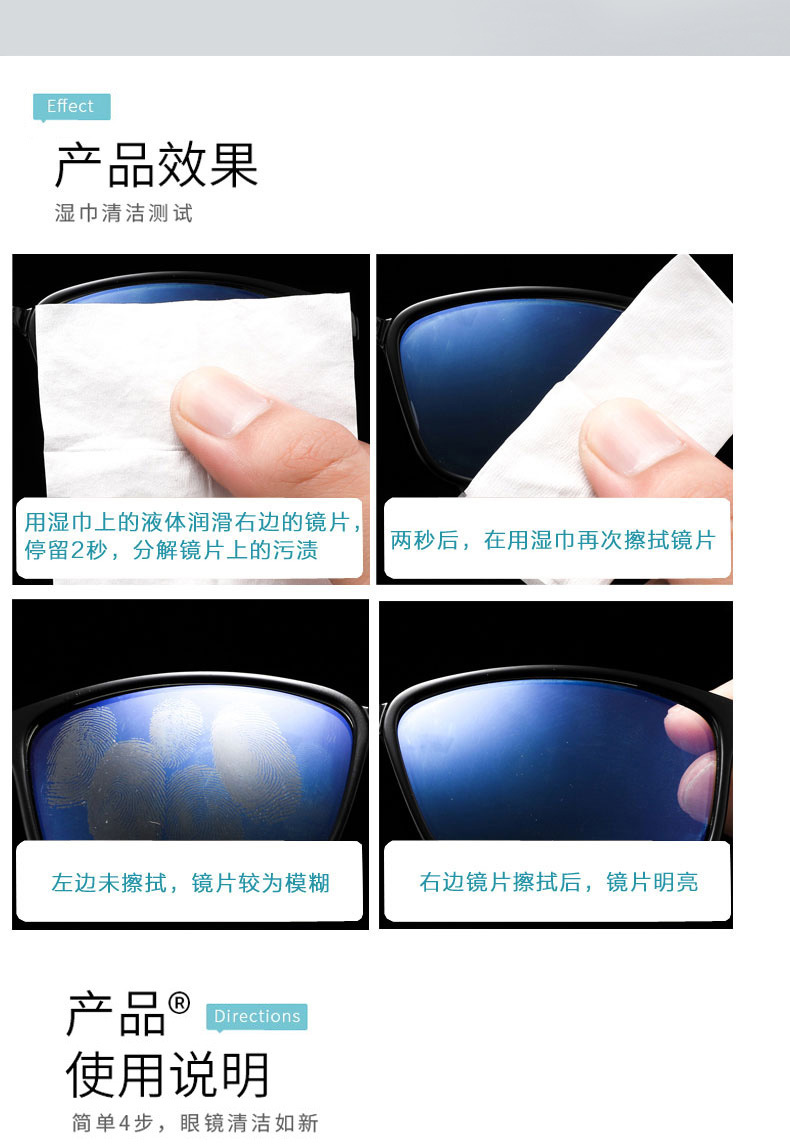 Effect

产品效果

湿巾清洁测试

用湿巾上的液体润滑右边的镜片，停留2秒，分解镜片上的污渍

两秒后，在用湿巾再次擦拭镜片

左边未擦拭，镜片较为模糊

右边镜片擦拭后，镜片明亮

产品®

Directions

使用说明

简单4步，眼镜清洁如新