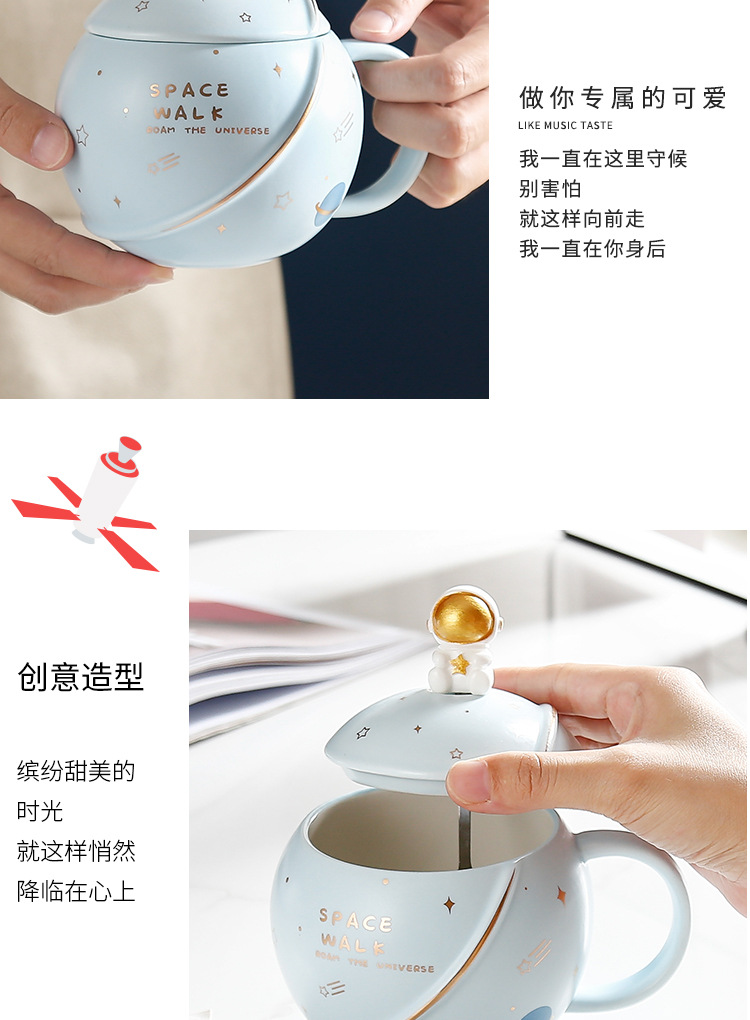 SPACE WALK
ROAM THE UNIVERSE

做你专属的可爱
LIKE MUSIC TASTE

我一直在这里守候
别害怕
就这样向前走
我一直在你身后

创意造型

缤纷甜美的
时光
就这样悄然
降临在心上

SPACE WALK
ROAM THE UNIVERSE