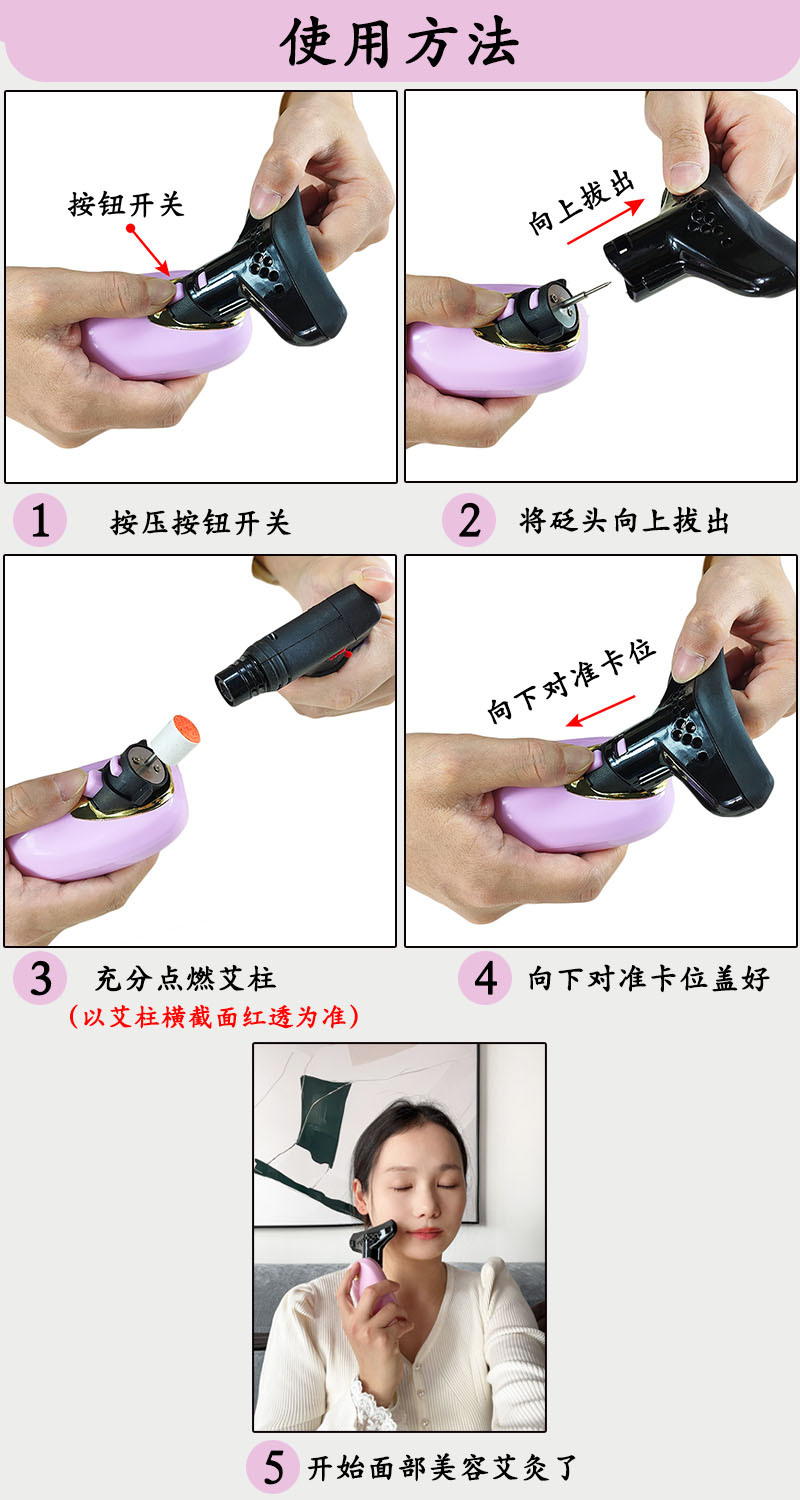 使用方法

按钮开关

向上拔出

1 按压按钮开关

2 将砭头向上拔出

向下对准卡位

3 充分点燃艾柱
（以艾柱横截面红透为准）

4 向下对准卡位盖好

5 开始面部美容艾灸了