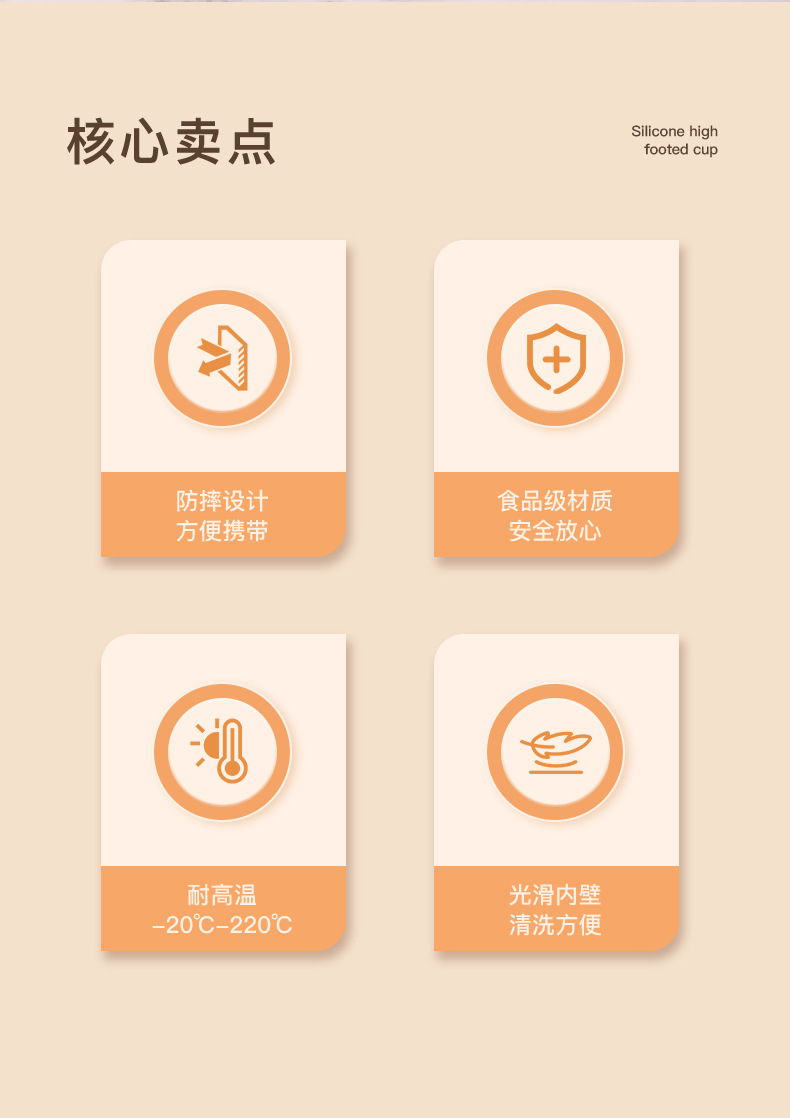 核心卖点

Silicone high
footed cup

防摔设计
方便携带

食品级材质
安全放心

耐高温
-20℃-220℃

光滑内壁
清洗方便