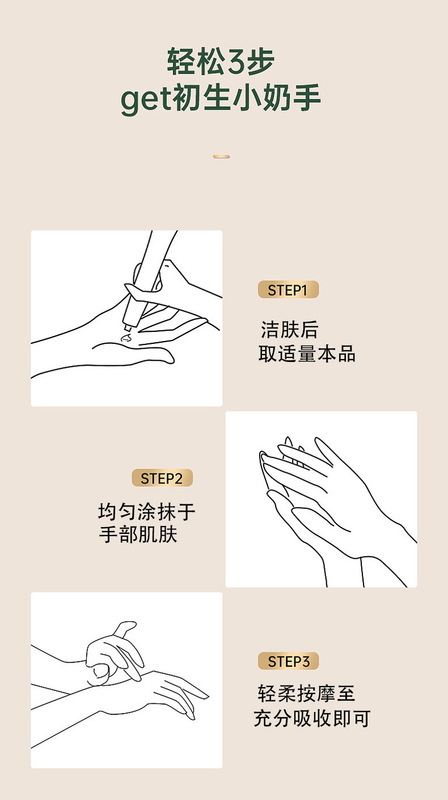 轻松3步
get初生小奶手

STEP1
洁肤后
取适量本品

STEP2
均匀涂抹于
手部肌肤

STEP3
轻柔按摩至
充分吸收即可