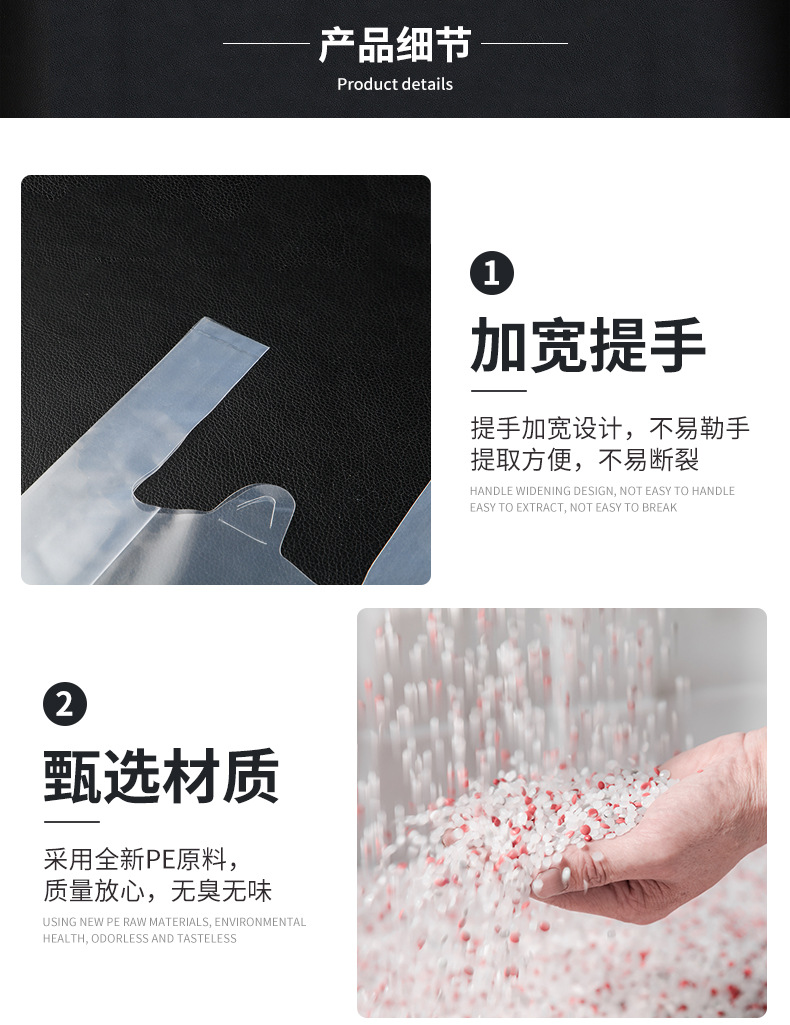 产品细节
Product details

1

加宽提手

提手加宽设计，不易勒手
提取方便，不易断裂

HANDLE WIDENING DESIGN, NOT EASY TO HANDLE EASY TO EXTRACT, NOT EASY TO BREAK

2

甄选材质

采用全新PE原料，
质量放心，无臭无味

USING NEW PE RAW MATERIALS, ENVIRONMENTAL HEALTH, ODORLESS AND TASTELESS