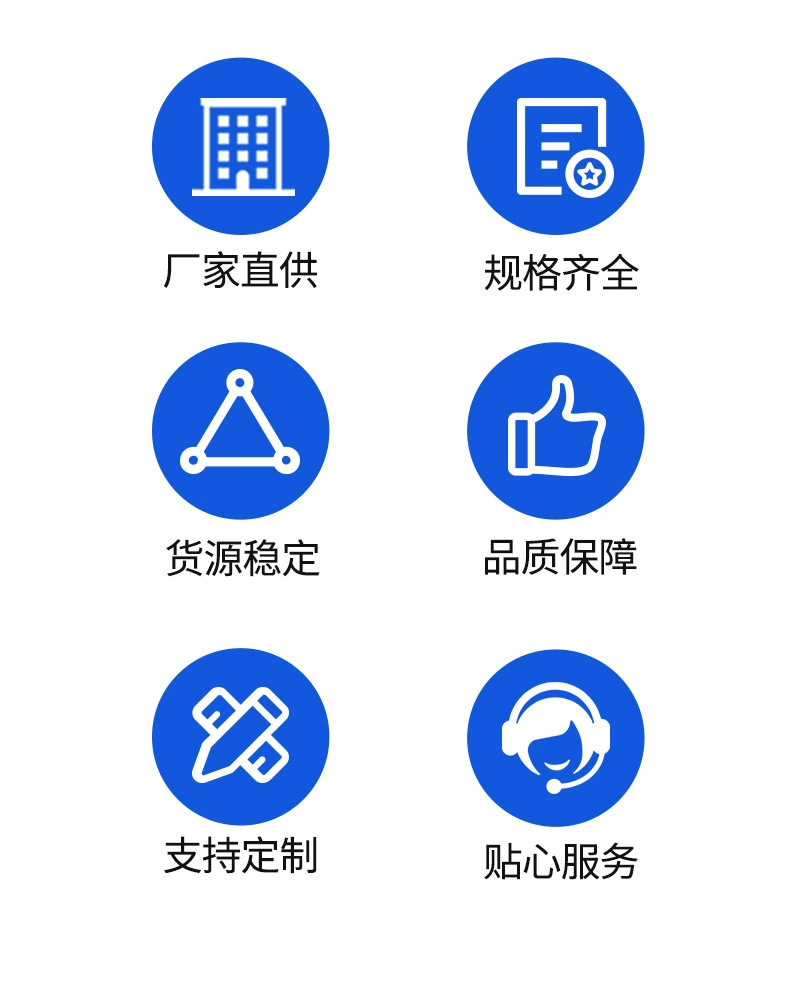 厂家直供

规格齐全

货源稳定

品质保障

支持定制

贴心服务