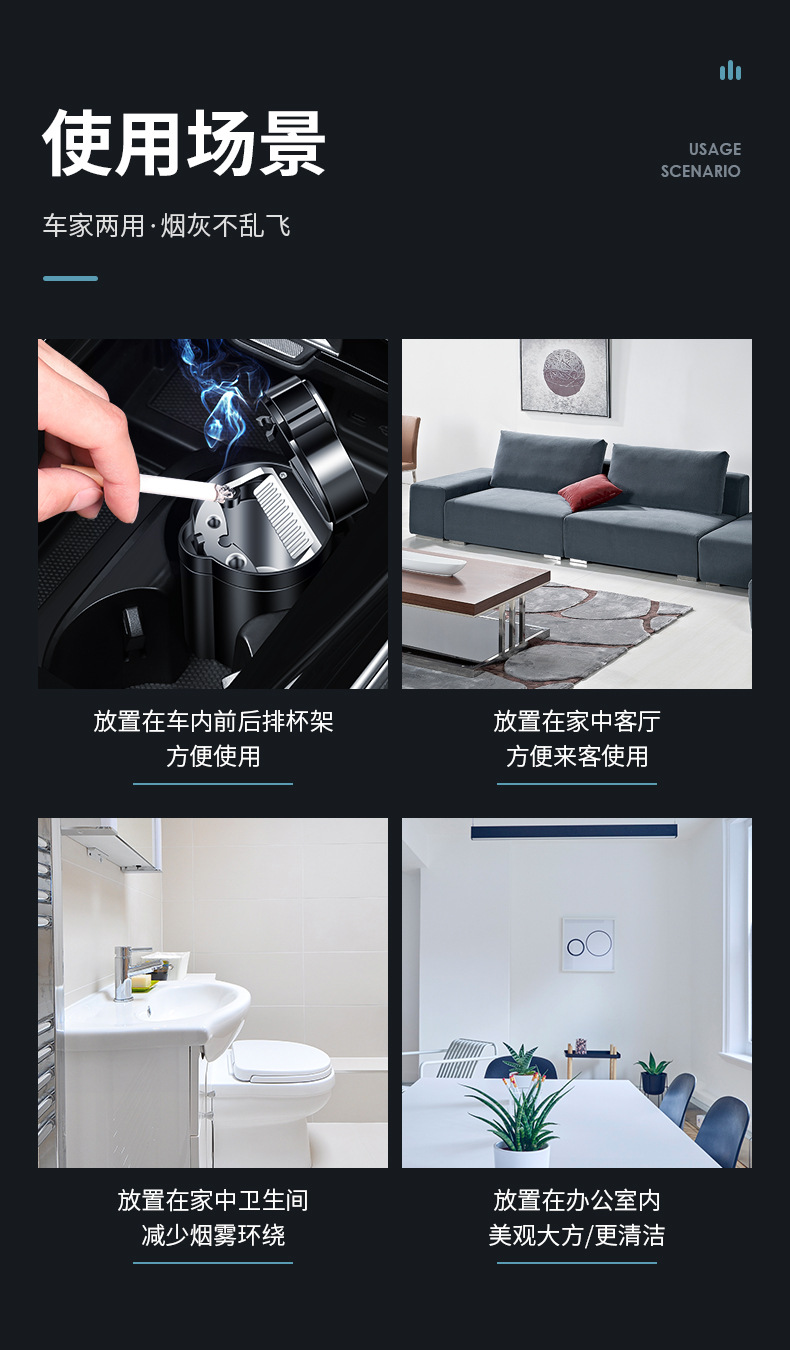 使用场景

USAGE SCENARIO

车家两用·烟灰不乱飞

放置在车内前后排杯架
方便使用

放置在家中客厅
方便来客使用

放置在家中卫生间
减少烟雾环绕

放置在办公室内
美观大方/更清洁