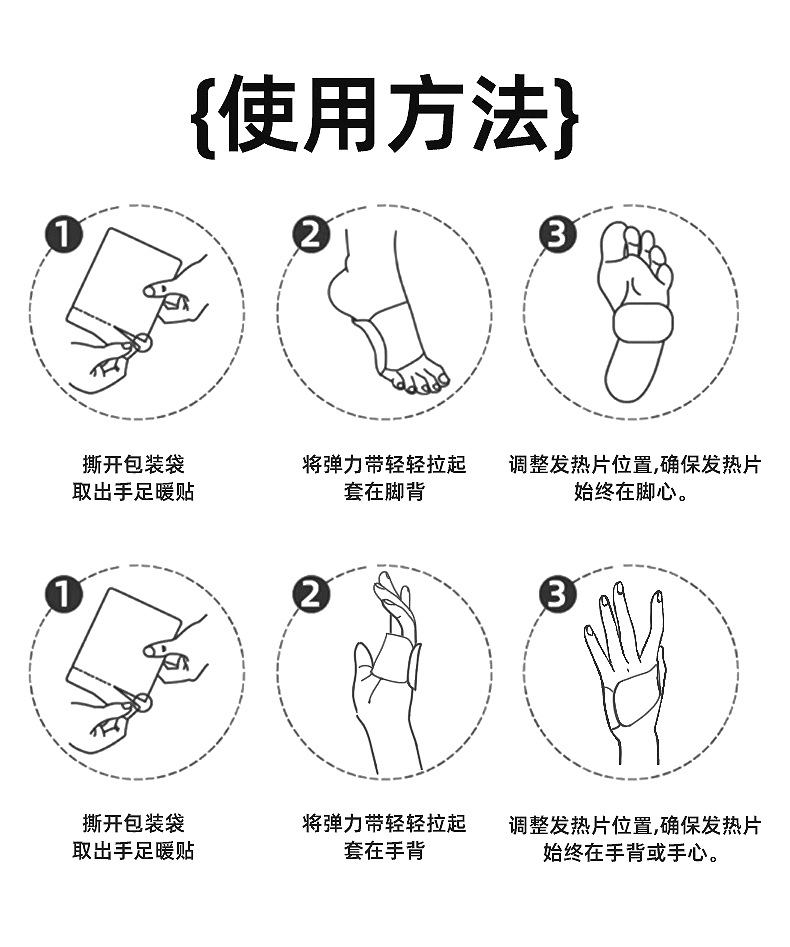 {使用方法}

1
撕开包装袋
取出手足暖贴

2
将弹力带轻轻拉起
套在脚背

3
调整发热片位置,确保发热片
始终在脚心。

1
撕开包装袋
取出手足暖贴

2
将弹力带轻轻拉起
套在手背

3
调整发热片位置,确保发热片
始终在手背或手心。