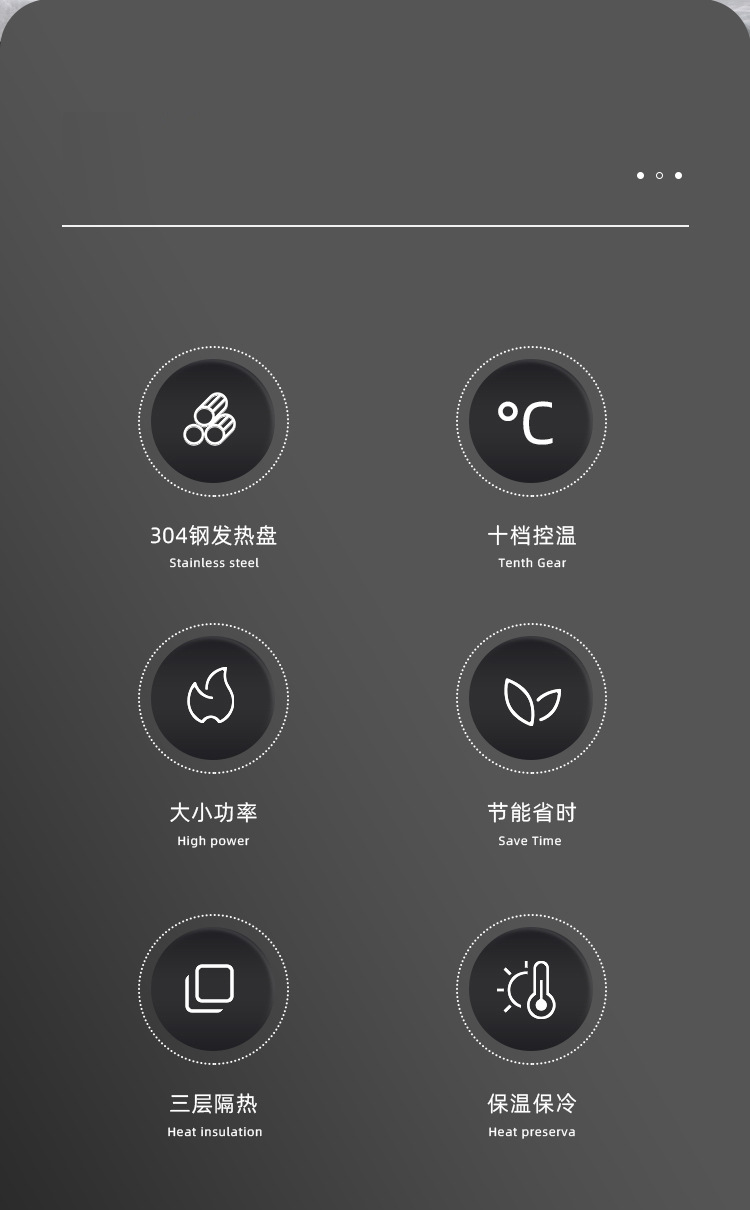 °C

304钢发热盘
Stainless steel

十档控温
Tenth Gear

大小功率
High power

节能省时
Save Time

三层隔热
Heat insulation

保温保冷
Heat preserva