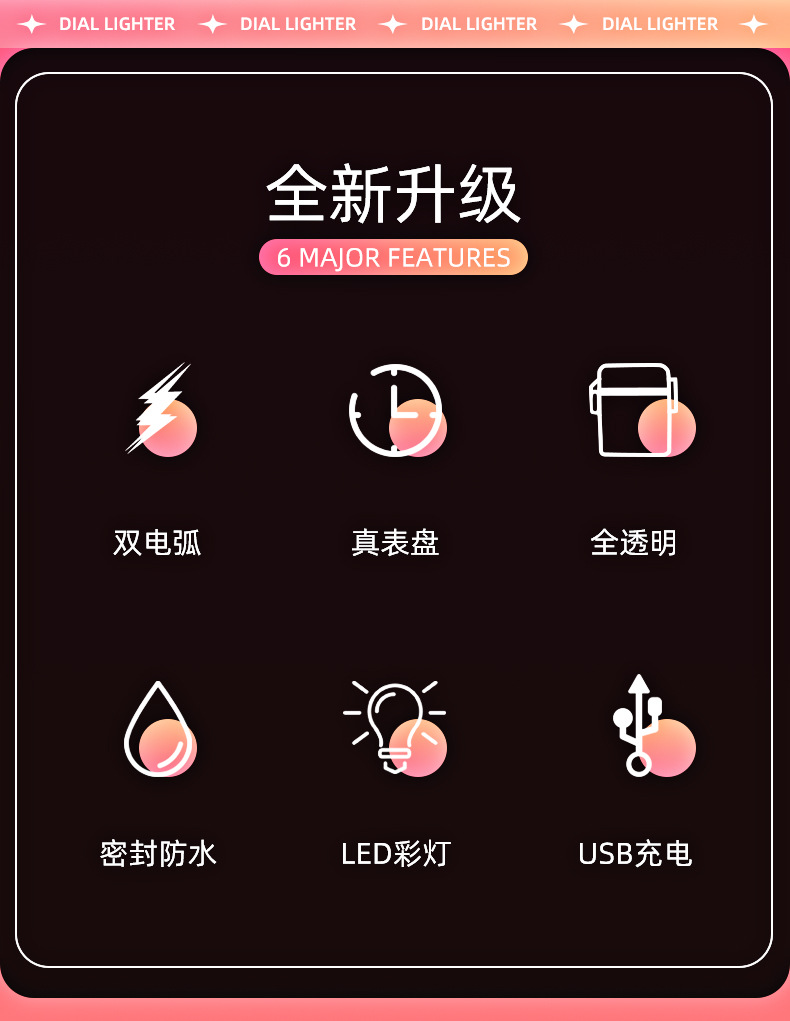 DIAL LIGHTER DIAL LIGHTER DIAL LIGHTER DIAL LIGHTER

全新升级

6 MAJOR FEATURES

双电弧

真表盘

全透明

密封防水

LED彩灯

USB充电