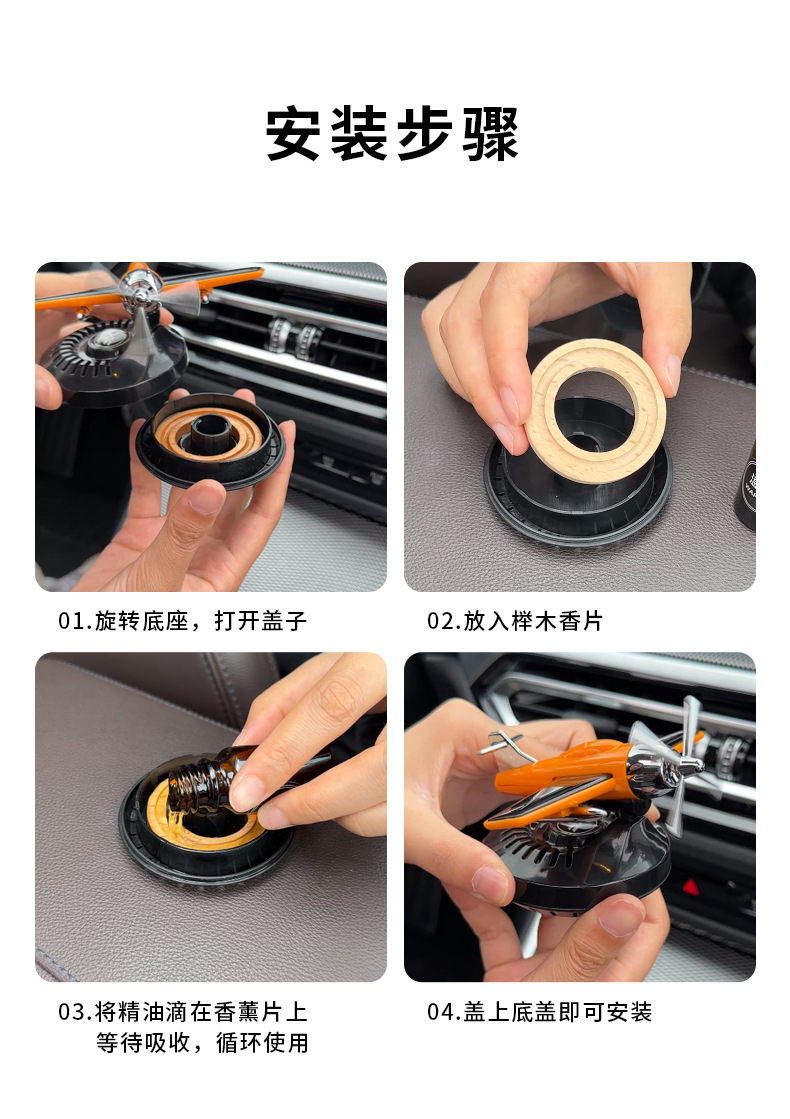 安装步骤

01.旋转底座，打开盖子

02.放入榉木香片

03.将精油滴在香薰片上
等待吸收，循环使用

04.盖上底盖即可安装