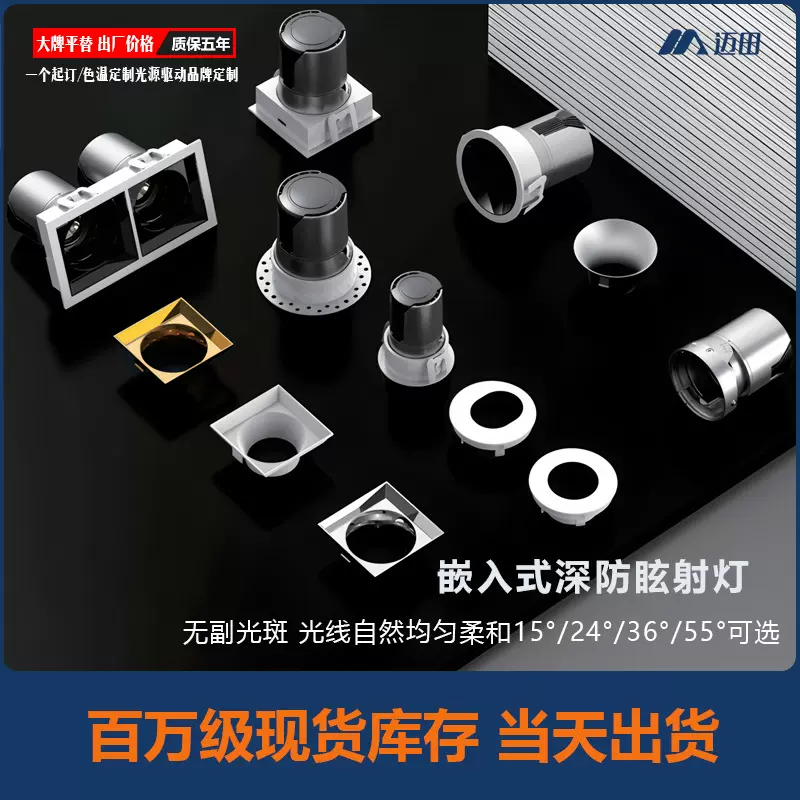 大牌平替 出厂价格 质保五年

一个起订/色温定制光源驱动品牌定制

迈田

嵌入式深防眩射灯

无副光斑 光线自然均匀柔和15°/24°/36°/55°可选

百万级现货库存 当天出货