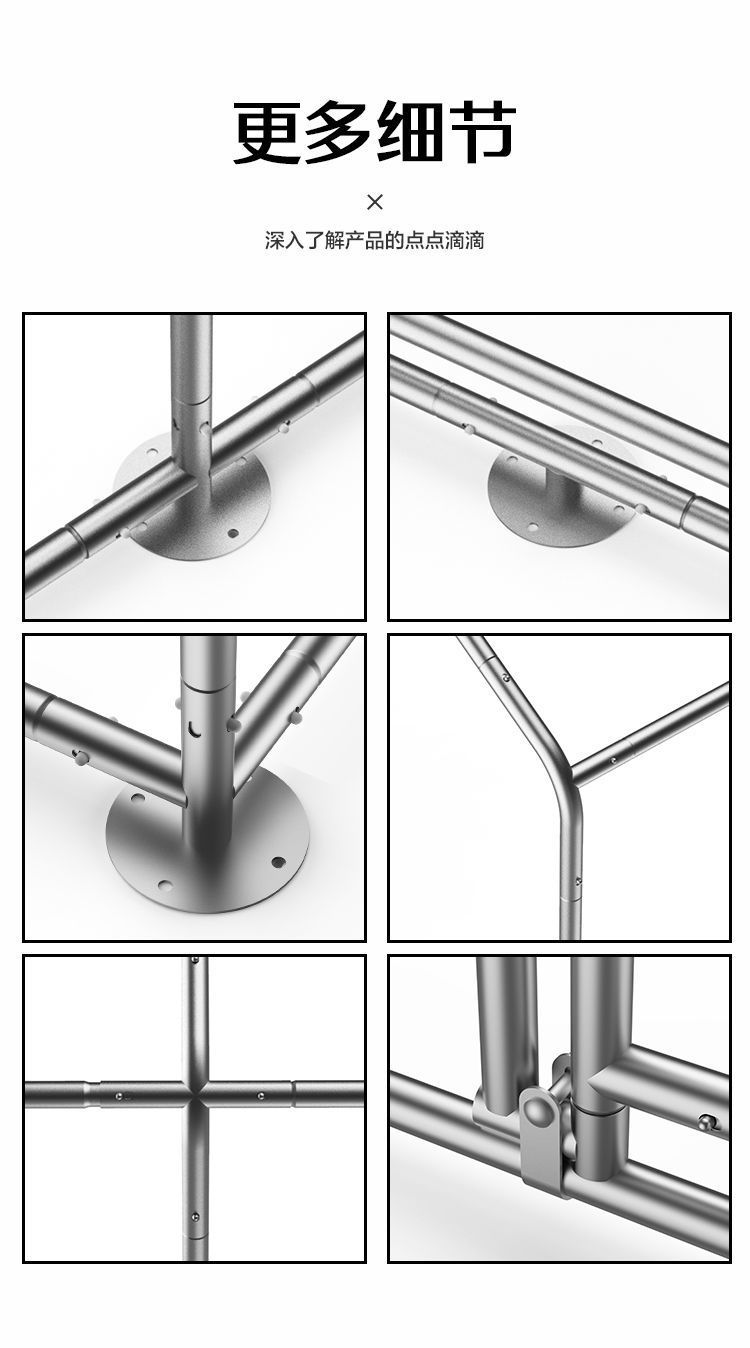 更多细节

×

深入了解产品的点点滴滴