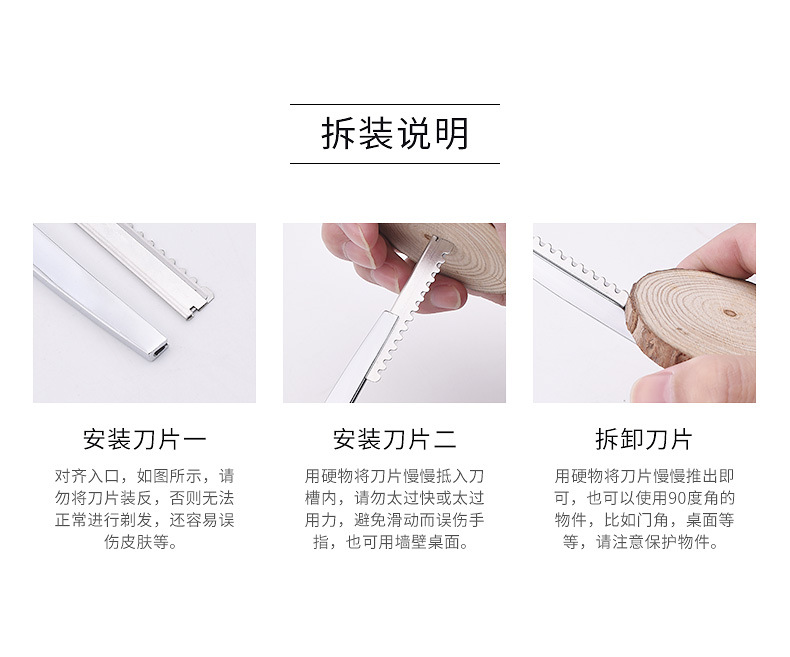 拆装说明

安装刀片一

对齐入口，如图所示，请勿将刀片装反，否则无法正常进行剃发，还容易误伤皮肤等。

安装刀片二

用硬物将刀片慢慢抵入刀槽内，请勿太过快或太过用力，避免滑动而误伤手指，也可用墙壁桌面。

拆卸刀片

用硬物将刀片慢慢推出即可，也可以使用90度角的物件，比如门角，桌面等等，请注意保护物件。