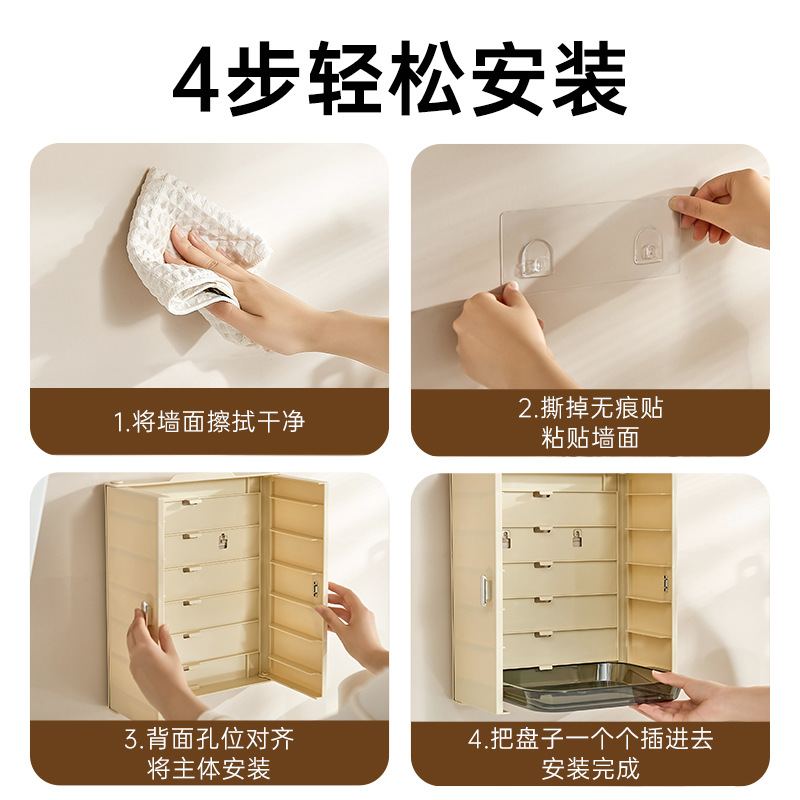 4步轻松安装

1.将墙面擦拭干净

2.撕掉无痕贴
粘贴墙面

3.背面孔位对齐
将主体安装

4.把盘子一个个插进去
安装完成