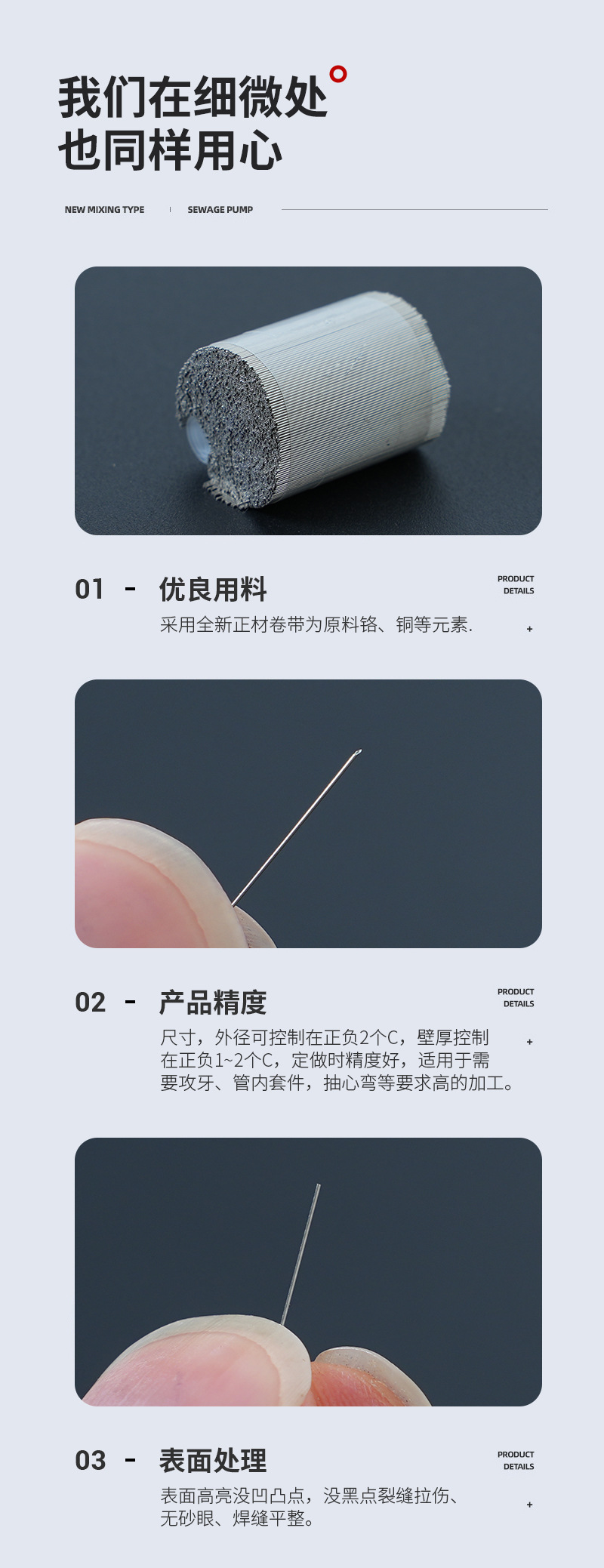 我们在细微处
也同样用心

NEW MIXING TYPE | SEWAGE PUMP

01 - 优良用料
PRODUCT DETAILS
采用全新正材卷带为原料铬、铜等元素.
+

02 - 产品精度
PRODUCT DETAILS
尺寸，外径可控制在正负2个C，壁厚控制在正负1~2个C，定做时精度好，适用于需要攻牙、管内套件，抽心弯等要求高的加工。
+

03 - 表面处理
PRODUCT DETAILS
表面高亮没凹凸点，没黑点裂缝拉伤、无砂眼、焊缝平整。
+