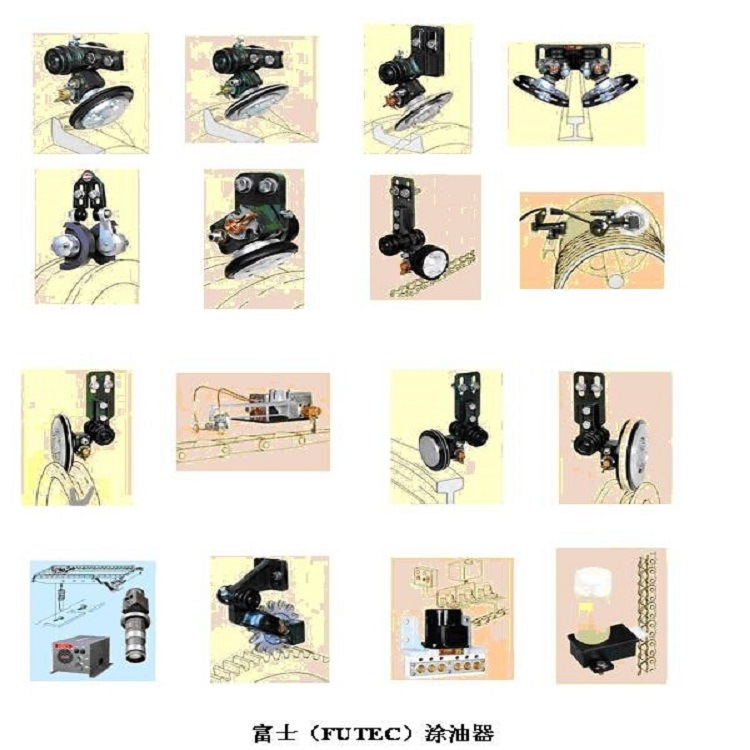 富士（FUTEC）涂油器