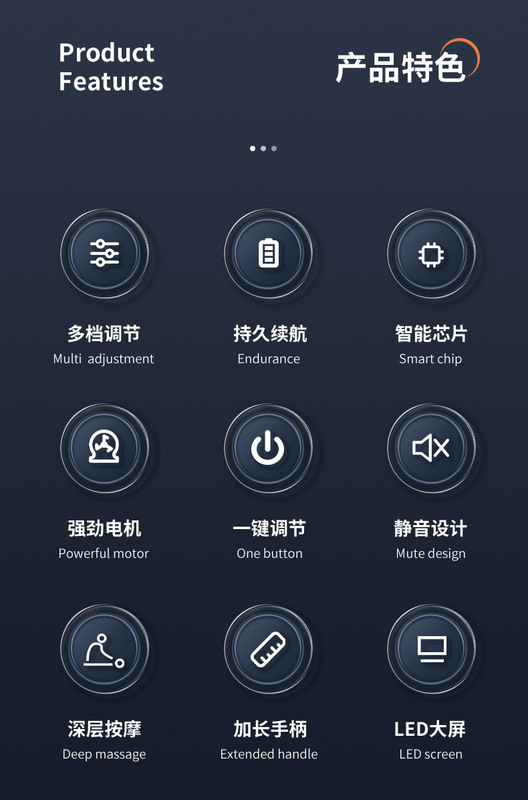 Product
Features

产品特色

多档调节
Multi adjustment

持久续航
Endurance

智能芯片
Smart chip

强劲电机
Powerful motor

一键调节
One button

静音设计
Mute design

深层按摩
Deep massage

加长手柄
Extended handle

LED大屏
LED screen