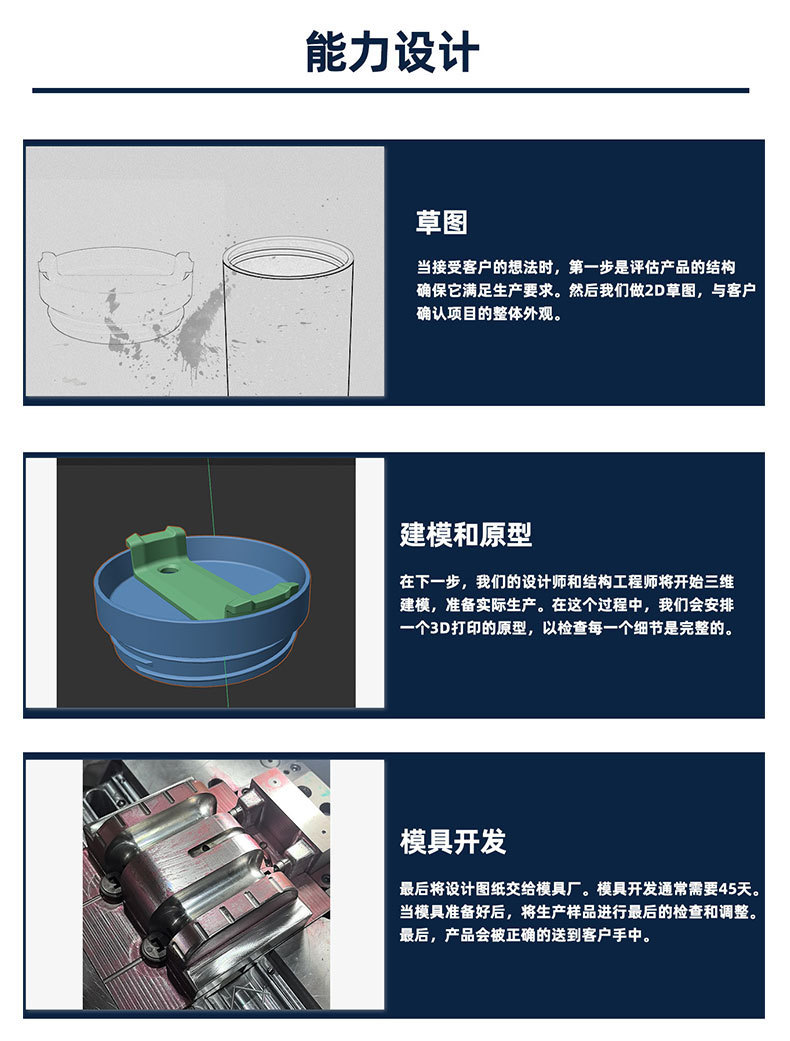 能力设计

草图

当接受客户的想法时，第一步是评估产品的结构确保它满足生产要求。然后我们做2D草图，与客户确认项目的整体外观。

建模和原型

在下一步，我们的设计师和结构工程师将开始三维建模，准备实际生产。在这个过程中，我们会安排一个3D打印的原型，以检查每一个细节是完整的。

模具开发

最后将设计图纸交给模具厂。模具开发通常需要45天。当模具准备好后，将生产样品进行最后的检查和调整。最后，产品会被正确的送到客户手中。