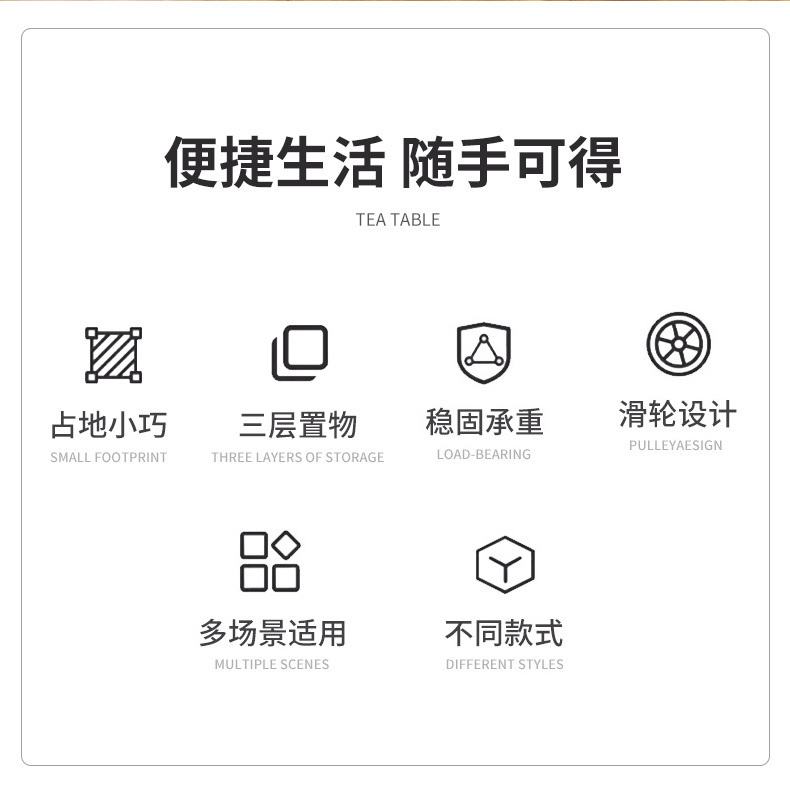 便捷生活 随手可得

TEA TABLE

占地小巧
SMALL FOOTPRINT

三层置物
THREE LAYERS OF STORAGE

稳固承重
LOAD-BEARING

滑轮设计
PULLEYAESIGN

多场景适用
MULTIPLE SCENES

不同款式
DIFFERENT STYLES